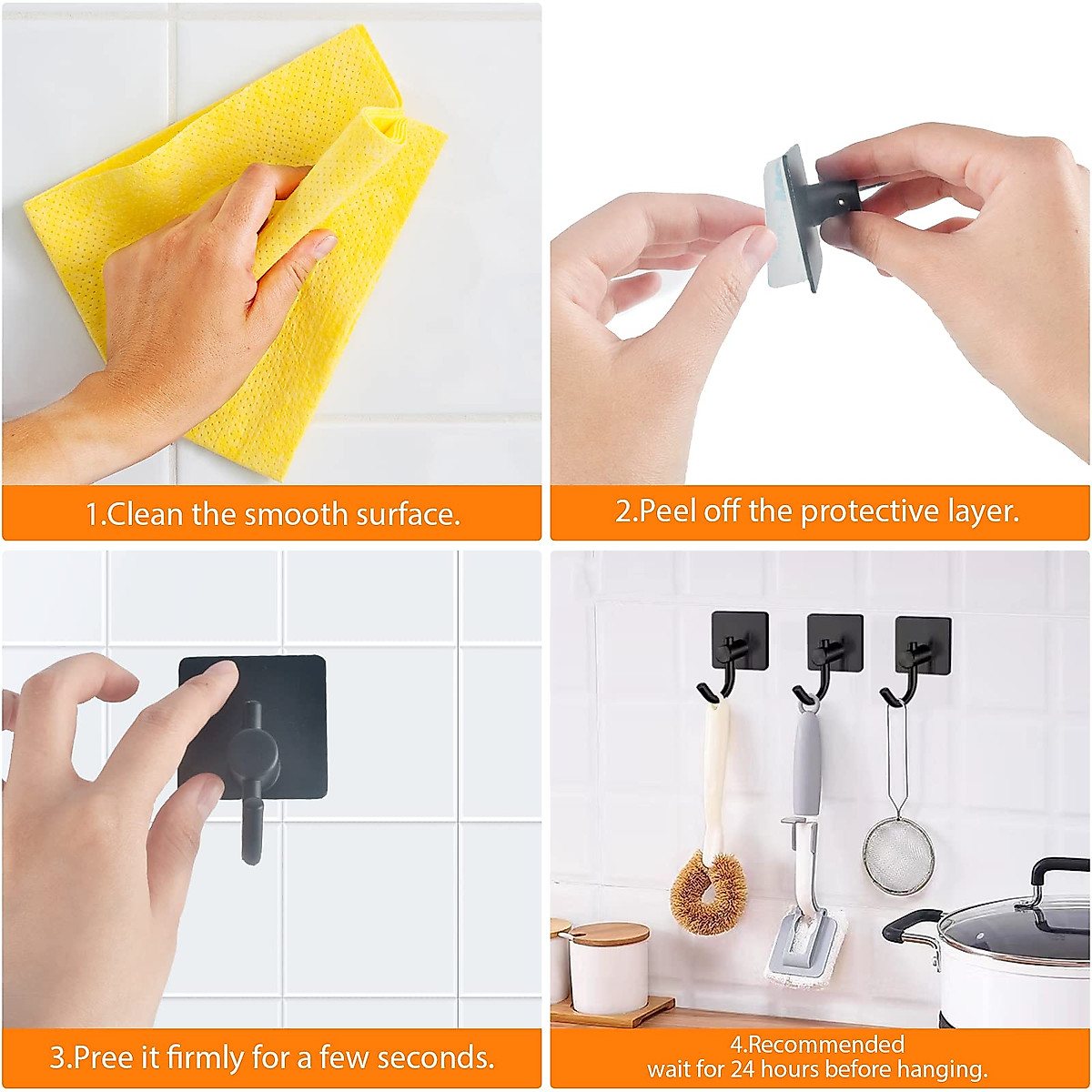 1.Clean the smooth surface.

2.Peel off the protective layer.

3.Pree it firmly for a few seconds.

4.Recommended
wait for 24 hours before hanging.