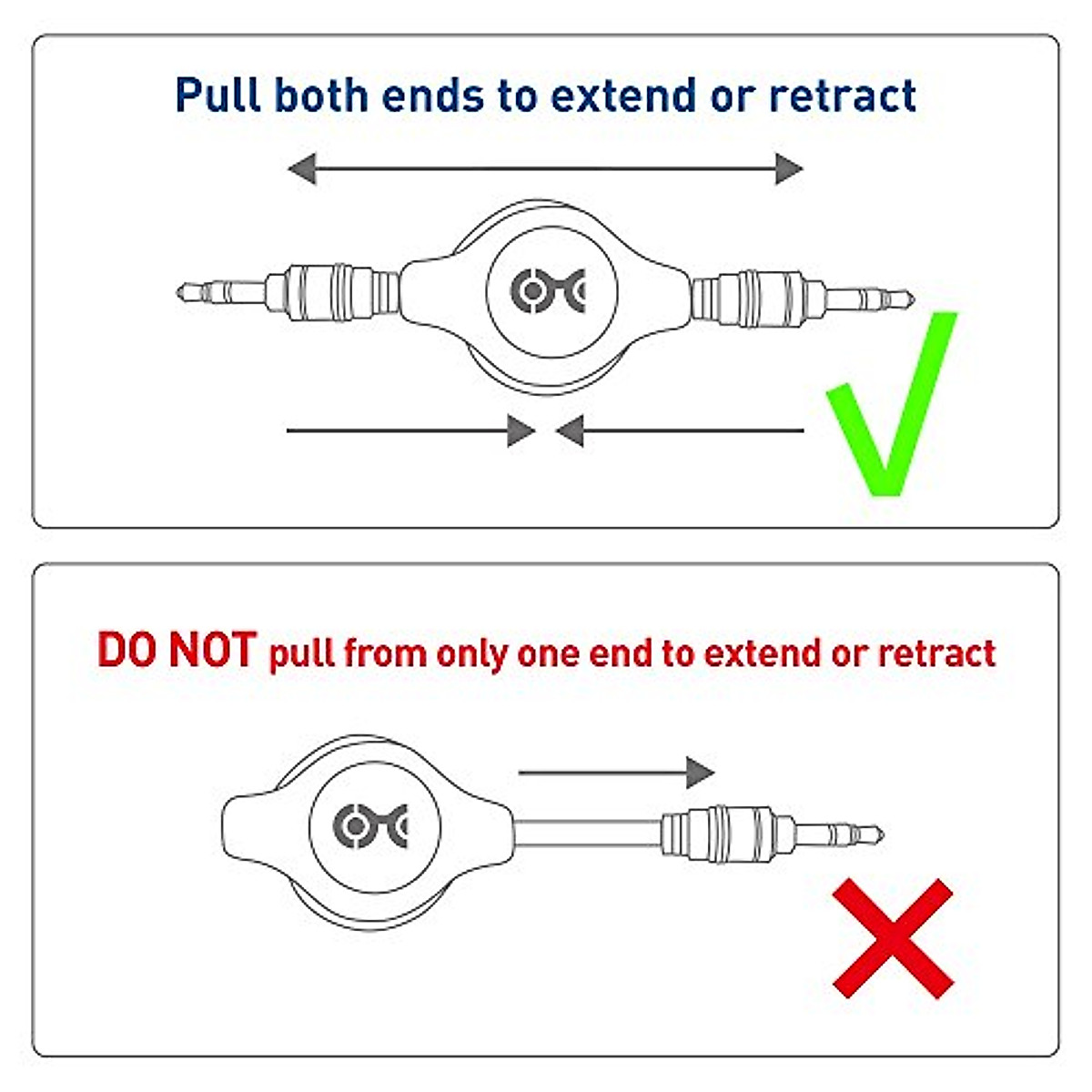 Pull both ends to extend or retract

DO NOT pull from only one end to extend or retract