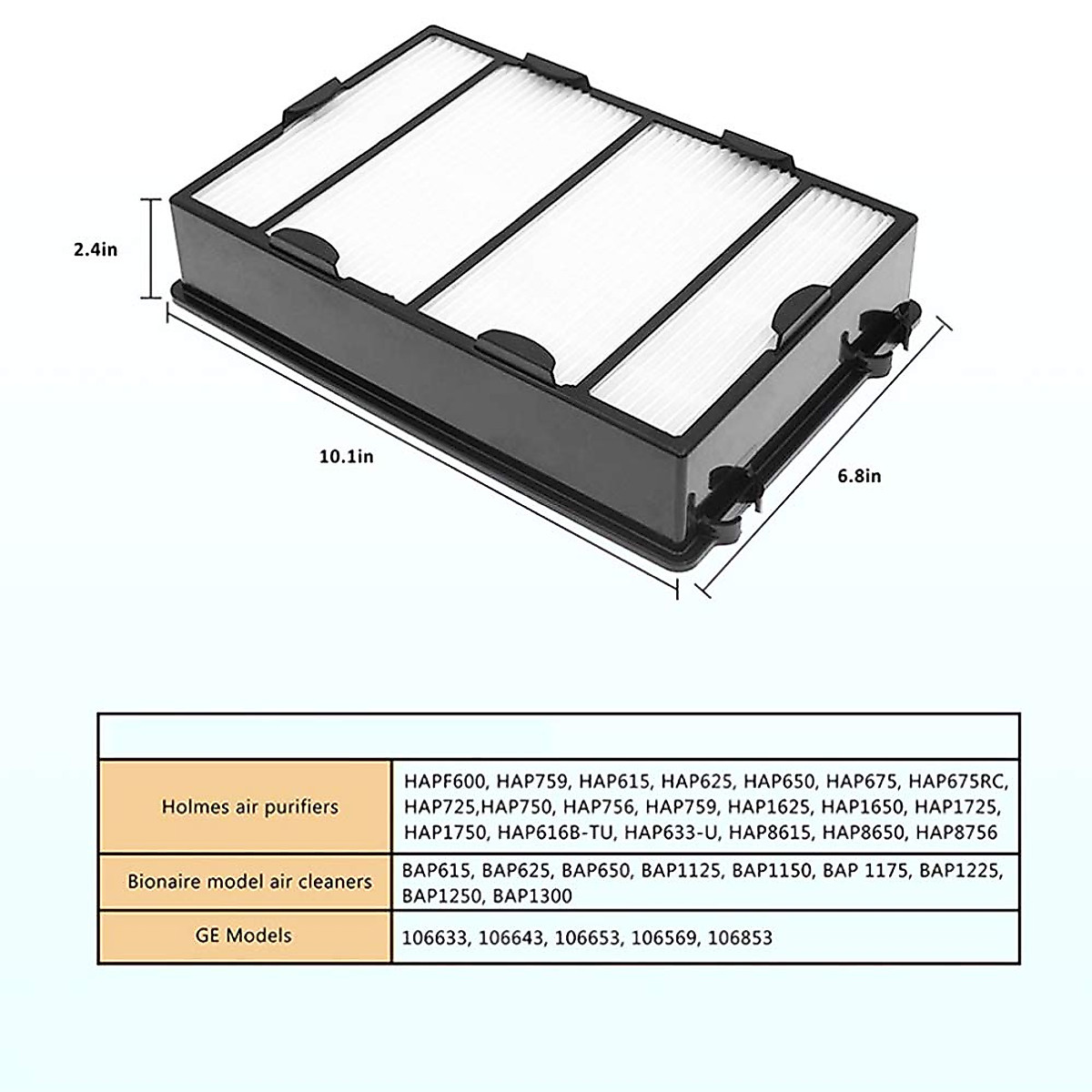 2.4in

10.1in

6.8in

| | |
|---|---|
| Holmes air purifiers | HAPF600, HAP759, HAP615, HAP625, HAP650, HAP675, HAP675RC, HAP725,HAP750, HAP756, HAP759, HAP1625, HAP1650, HAP1725, HAP1750, HAP616B-TU, HAP633-U, HAP8615, HAP8650, HAP8756 |
| Bionaire model air cleaners | BAP615, BAP625, BAP650, BAP1125, BAP1150, BAP 1175, BAP1225, BAP1250, BAP1300 |
| GE Models | 106633, 106643, 106653, 106569, 106853 |