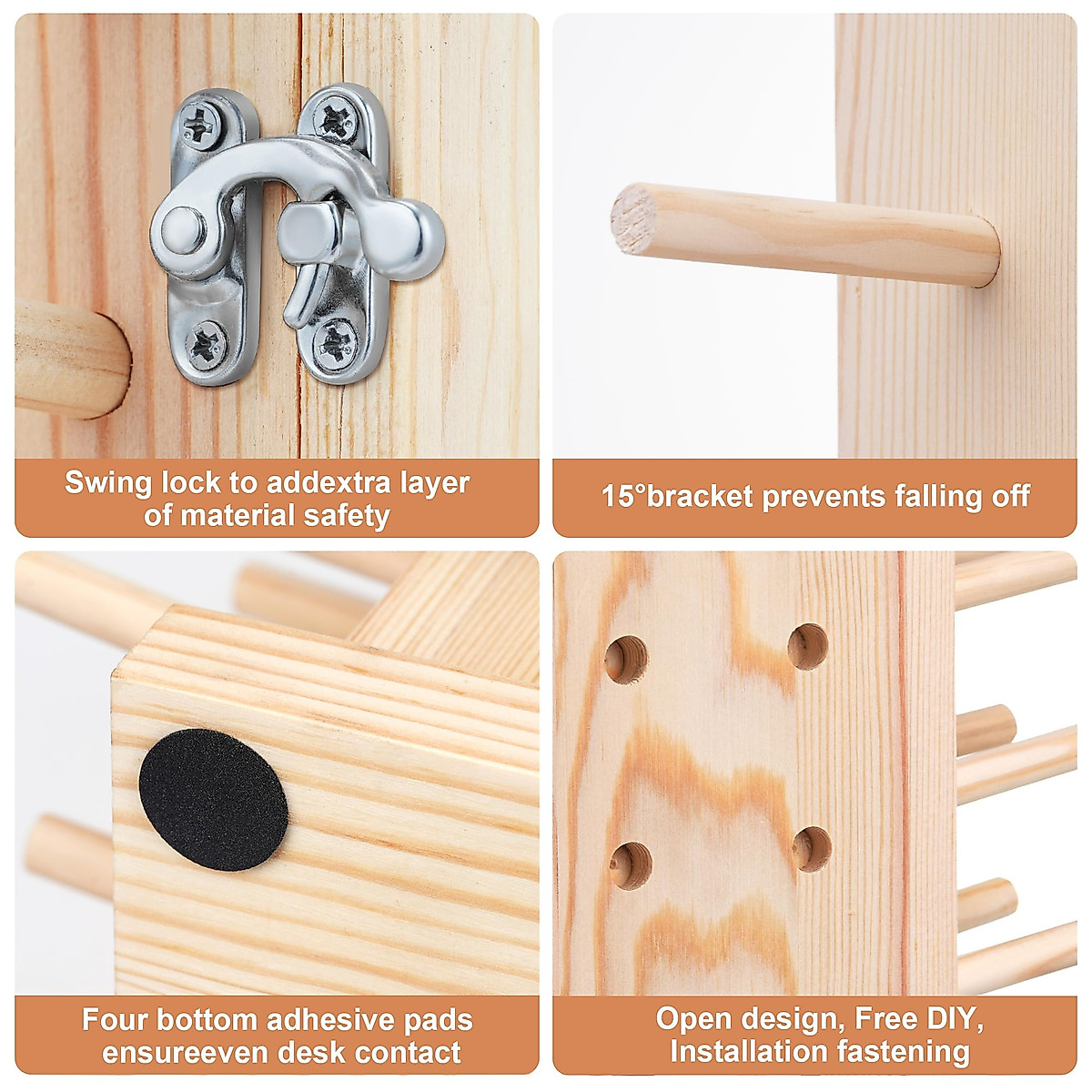 Swing lock to addextra layer of material safety

15°bracket prevents falling off

Four bottom adhesive pads ensureeven desk contact

Open design, Free DIY, Installation fastening