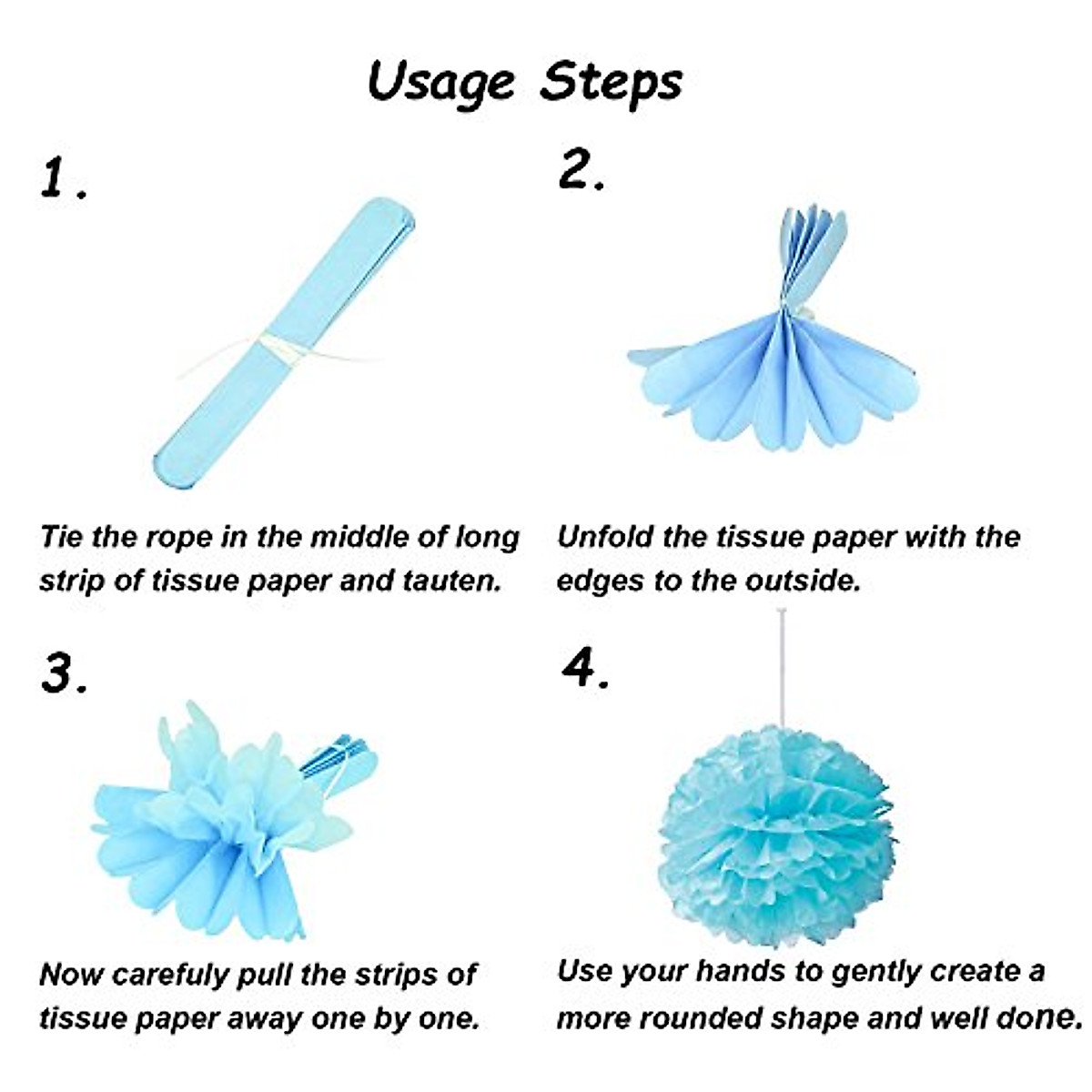 Usage Steps

1.

Tie the rope in the middle of long strip of tissue paper and tauten.

2.

Unfold the tissue paper with the edges to the outside.

3.

Now carefuly pull the strips of tissue paper away one by one.

4.

Use your hands to gently create a more rounded shape and well done.