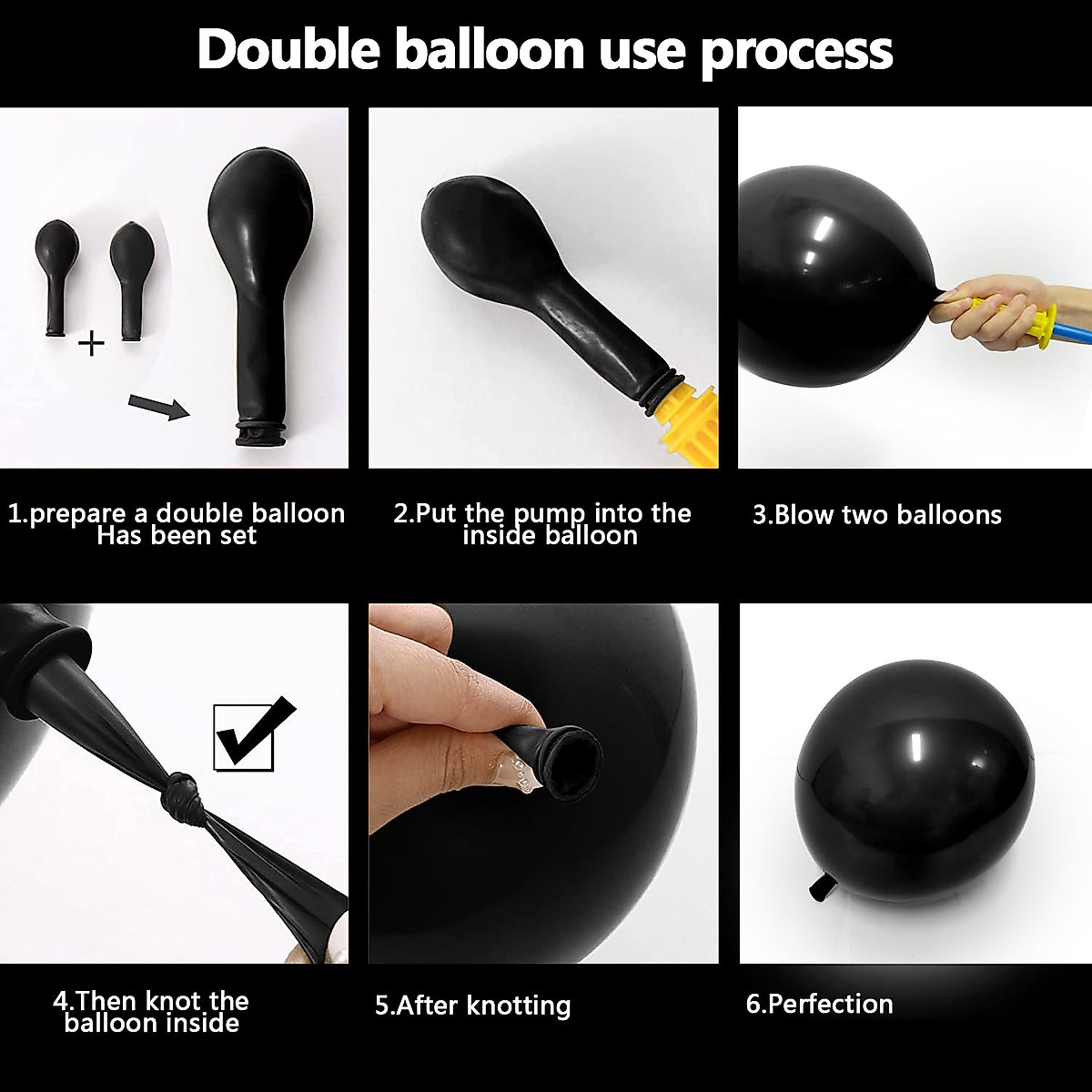 Double balloon use process

+

1.prepare a double balloon Has been set

2.Put the pump into the inside balloon

3.Blow two balloons

4.Then knot the balloon inside

5.After knotting

6.Perfection