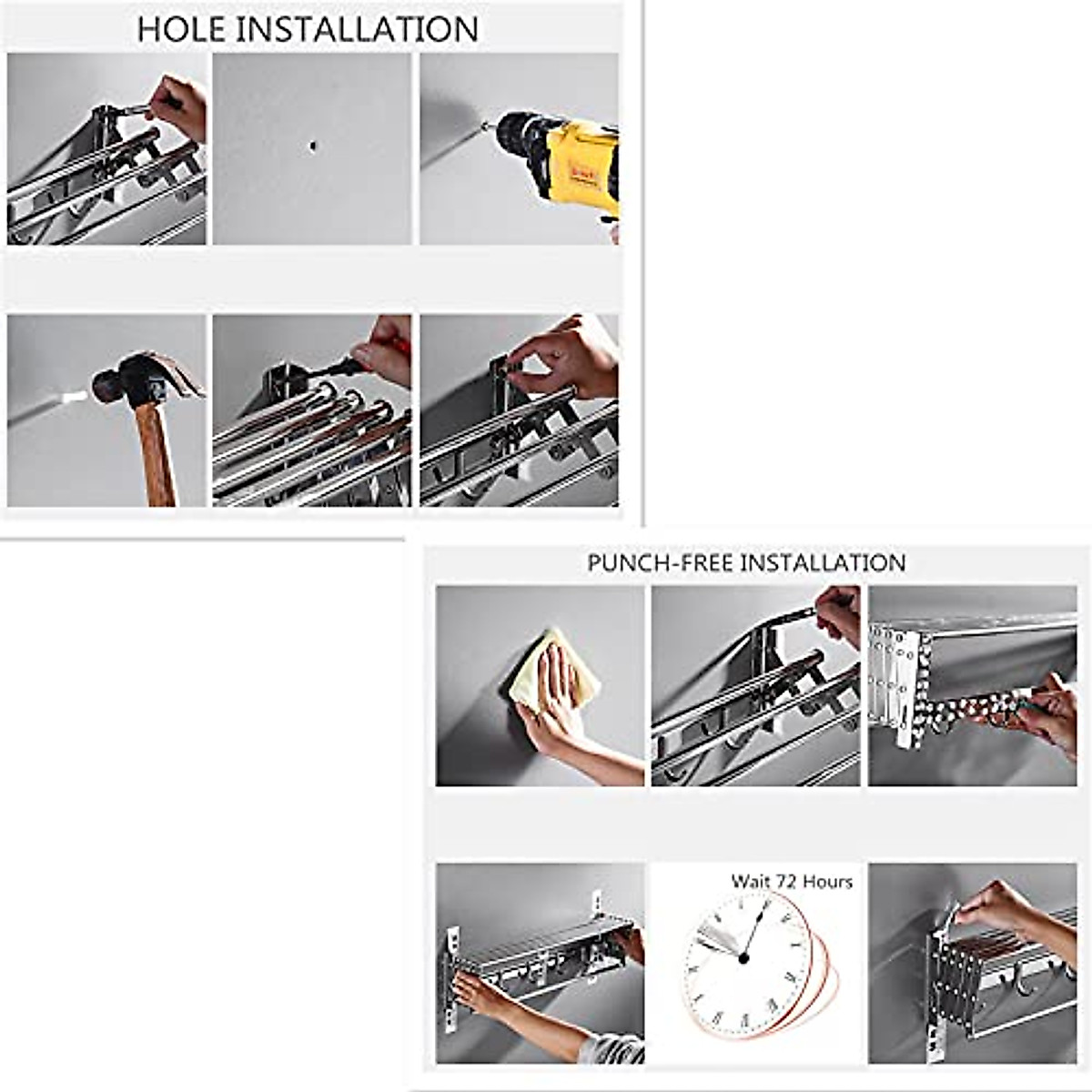 HOLE INSTALLATION

PUNCH-FREE INSTALLATION

Wait 72 Hours