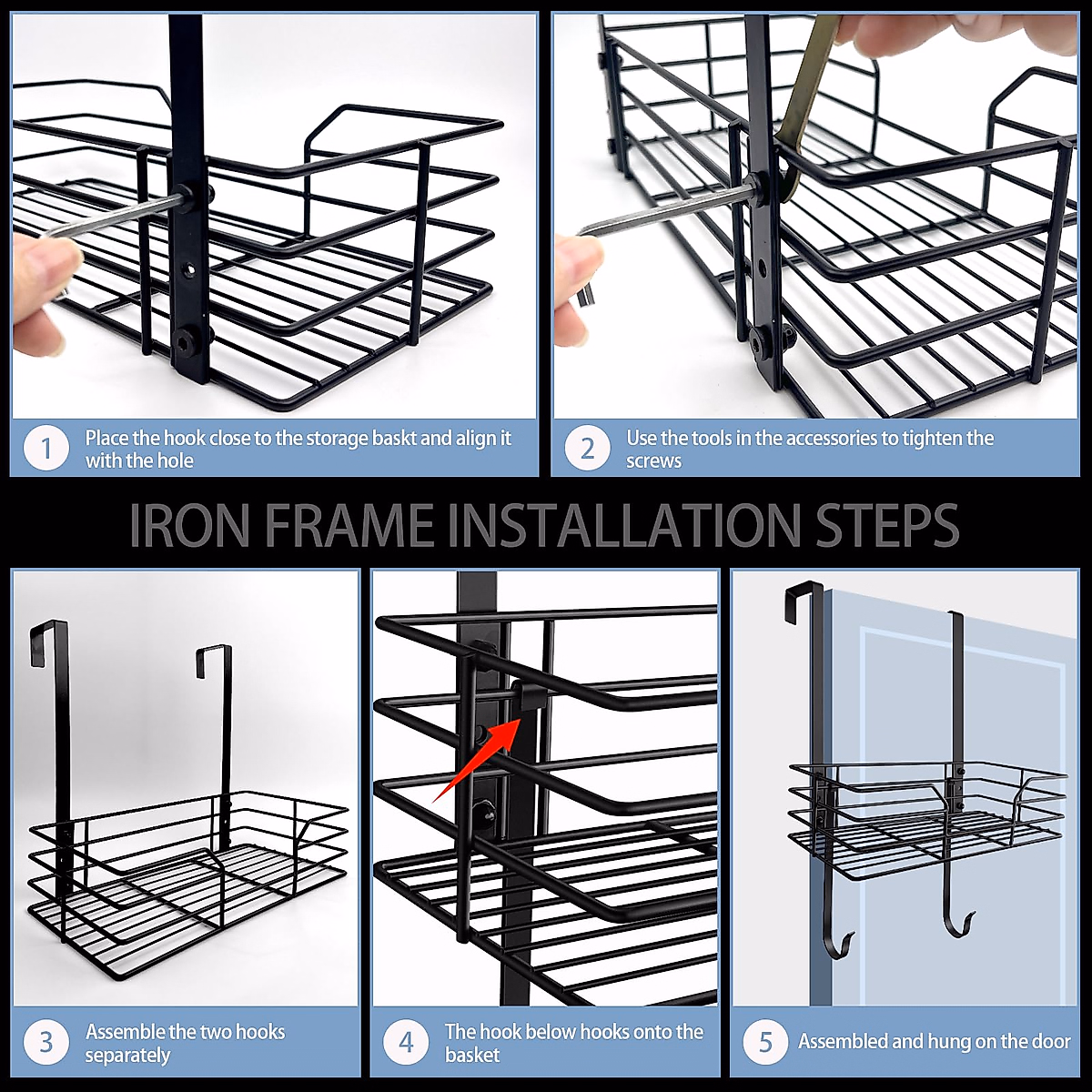 1 Place the hook close to the storage baskt and align it with the hole

2 Use the tools in the accessories to tighten the screws

IRON FRAME INSTALLATION STEPS

3 Assemble the two hooks separately

4 The hook below hooks onto the basket

5 Assembled and hung on the door