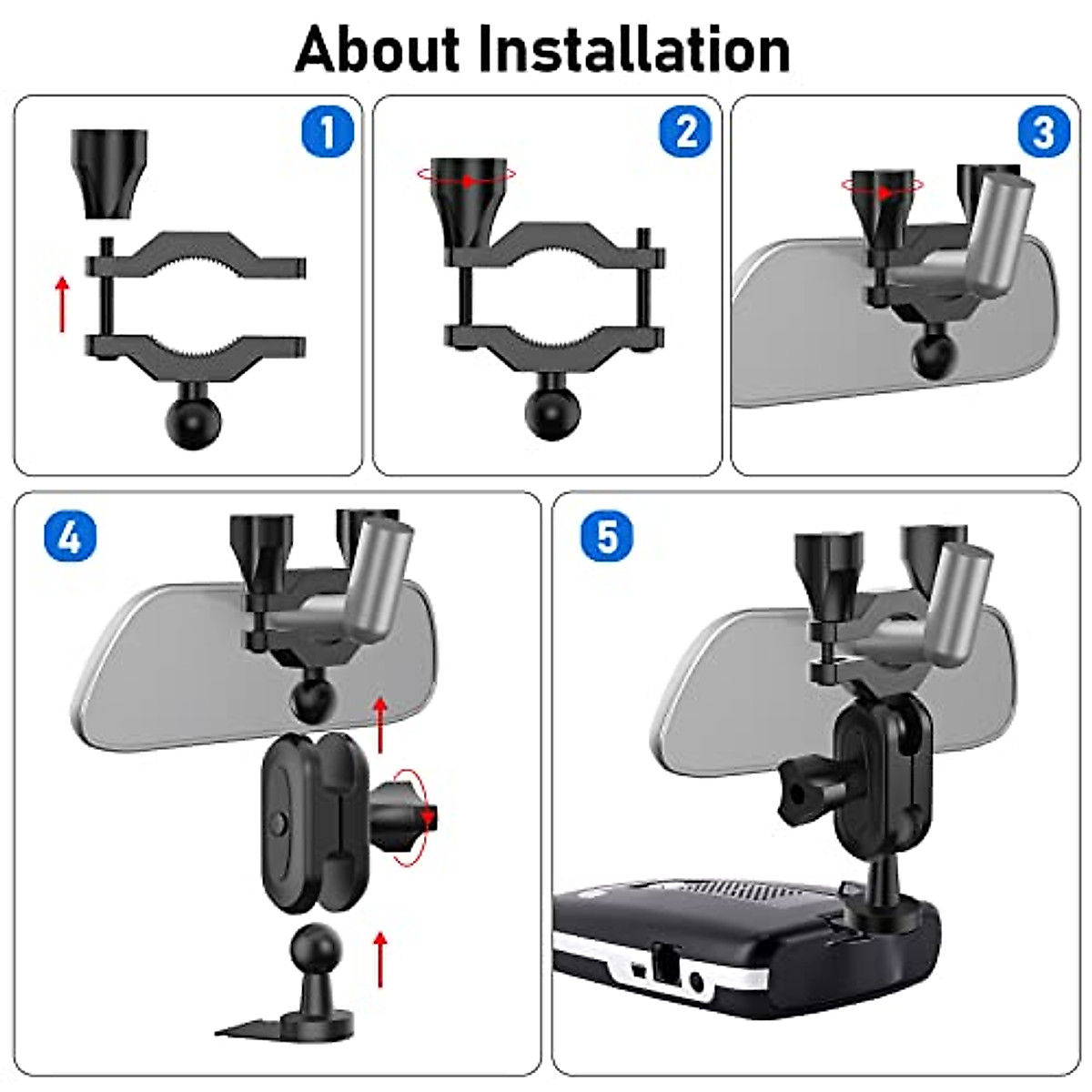 About Installation

1

2

3

4

5