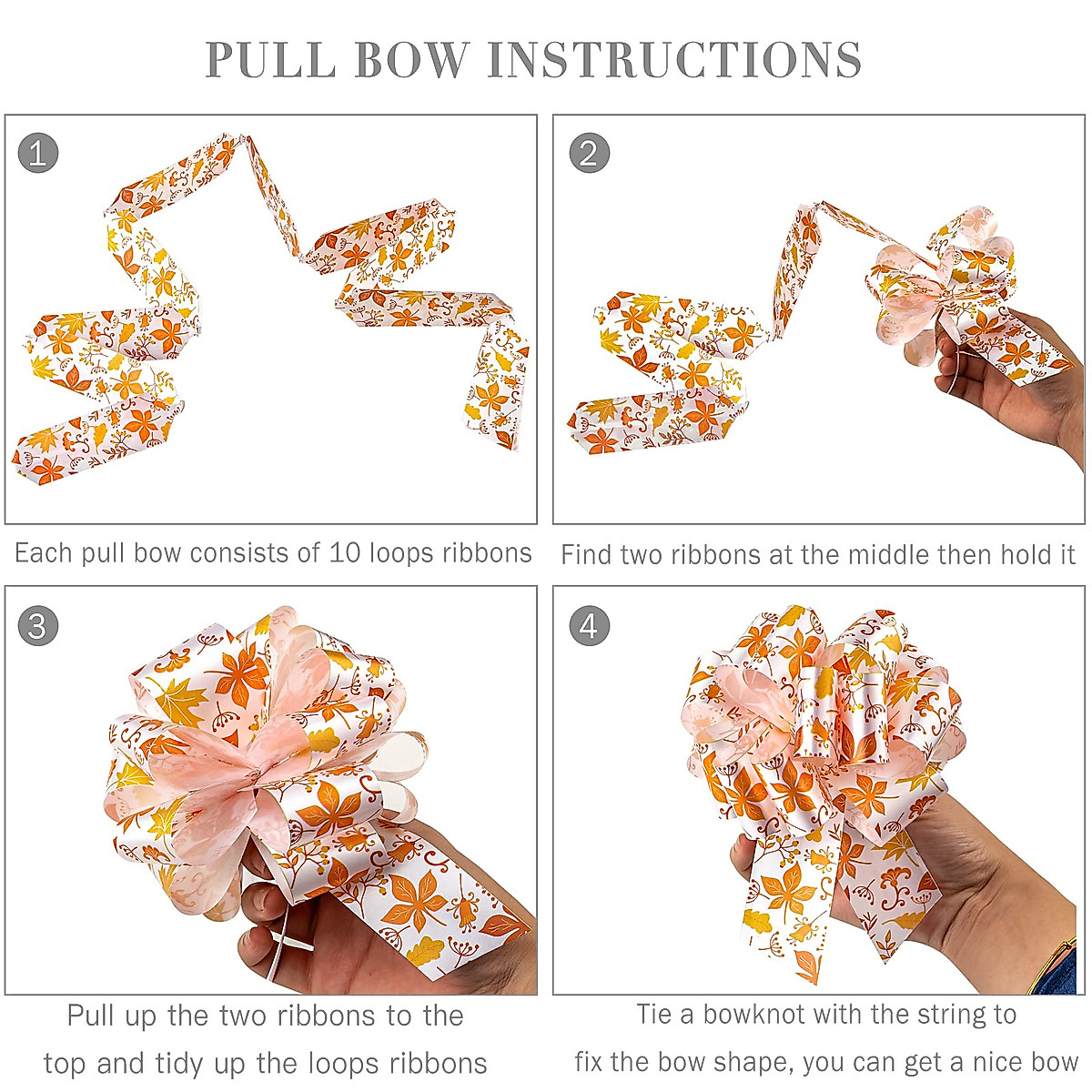 PULL BOW INSTRUCTIONS

1

Each pull bow consists of 10 loops ribbons

2

Find two ribbons at the middle then hold it

3

Pull up the two ribbons to the top and tidy up the loops ribbons

4

Tie a bowknot with the string to fix the bow shape, you can get a nice bow