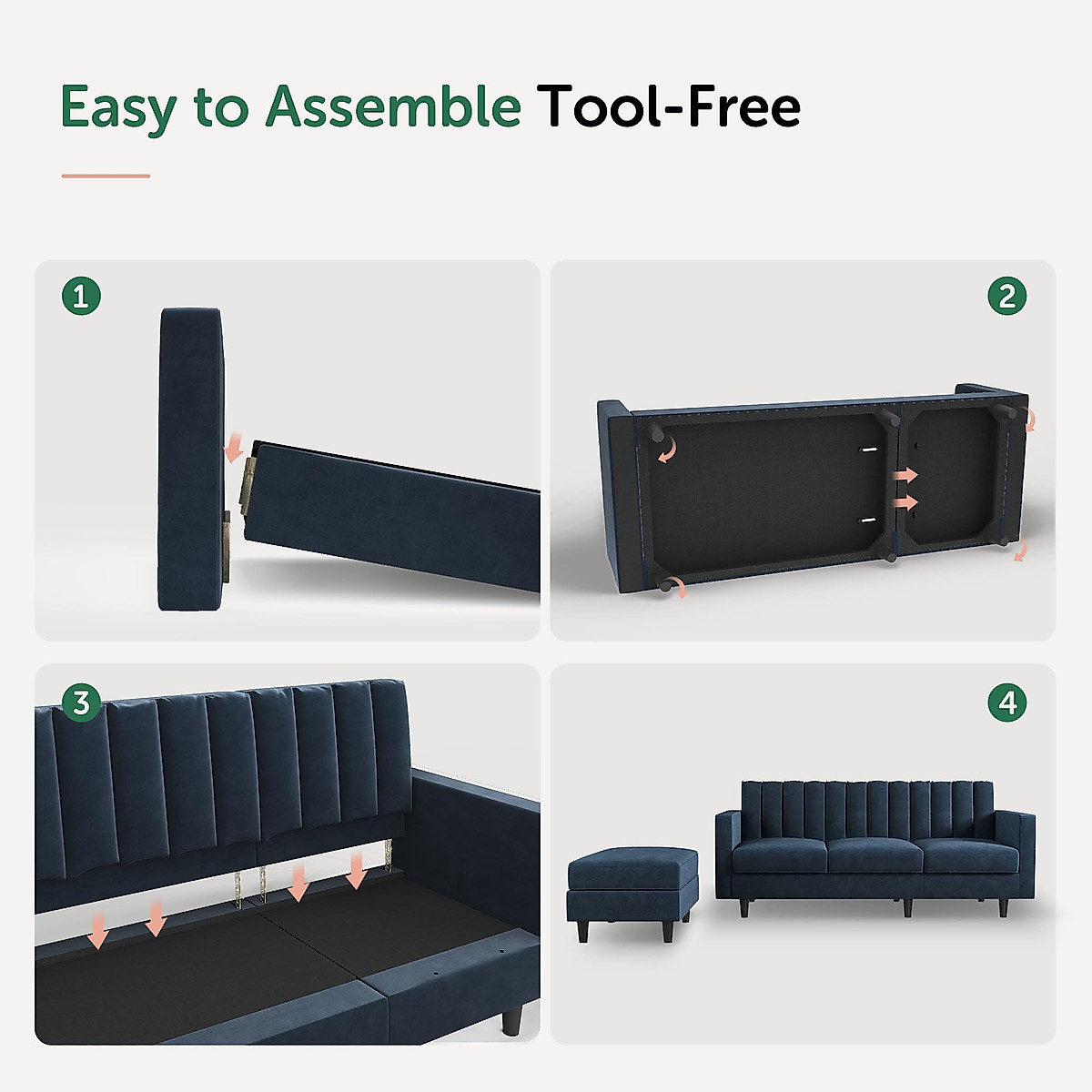 Easy to Assemble Tool-Free

1

2

3

4