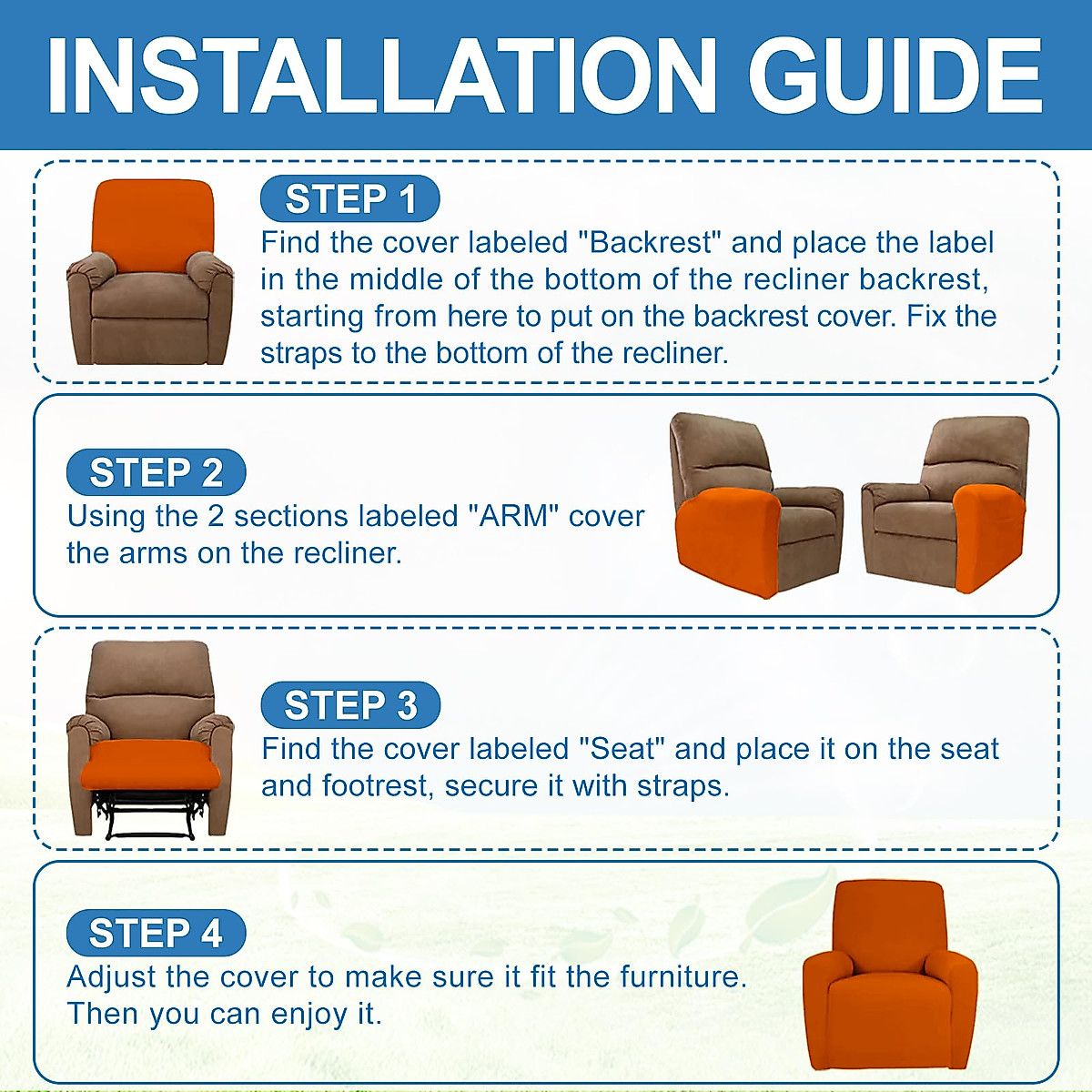 INSTALLATION GUIDE

STEP 1
Find the cover labeled "Backrest" and place the label in the middle of the bottom of the recliner backrest, starting from here to put on the backrest cover. Fix the straps to the bottom of the recliner.

STEP 2
Using the 2 sections labeled "ARM" cover the arms on the recliner.

STEP 3
Find the cover labeled "Seat" and place it on the seat and footrest, secure it with straps.

STEP 4
Adjust the cover to make sure it fit the furniture. Then you can enjoy it.