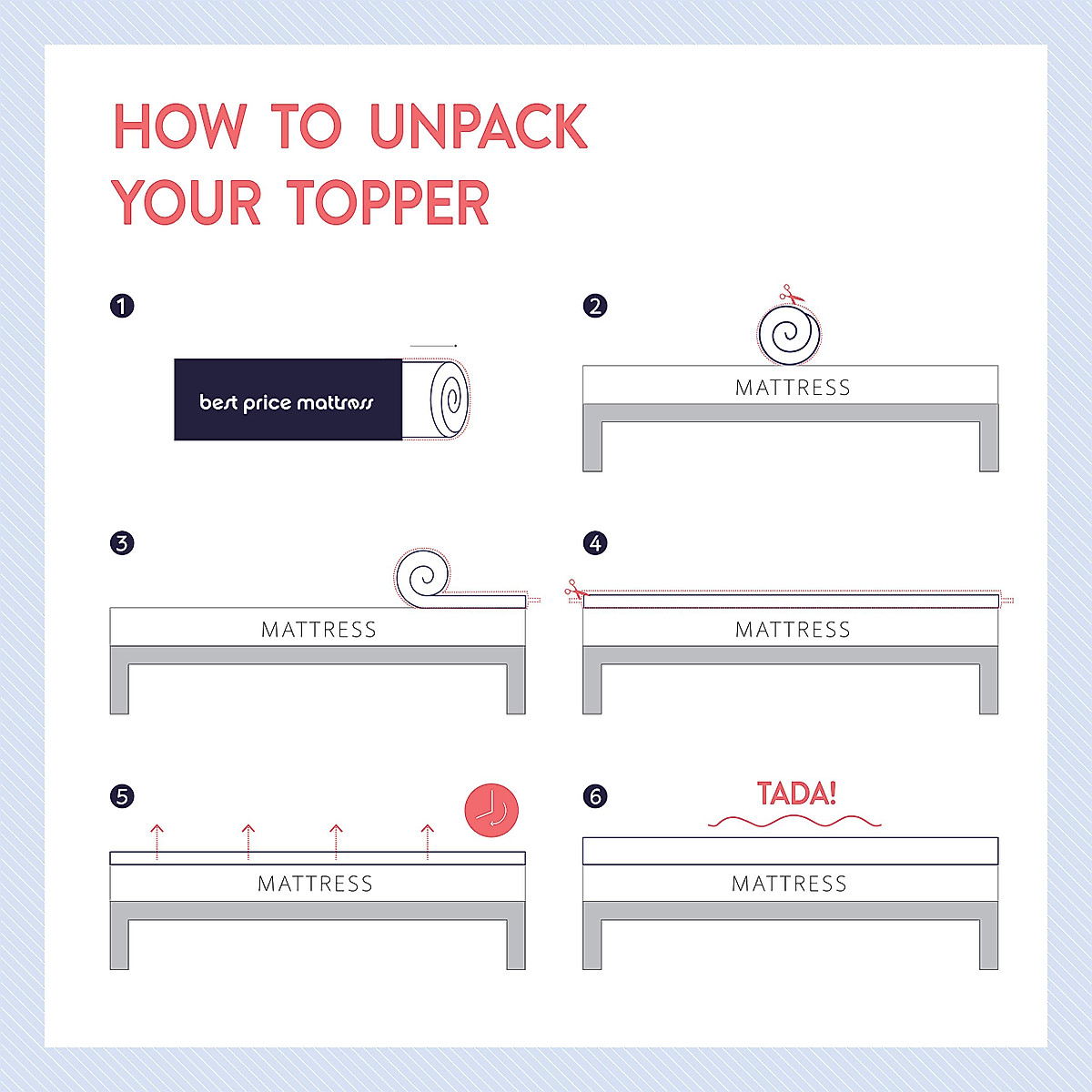 HOW TO UNPACK YOUR TOPPER

1

best price mattress

2

MATTRESS

3

MATTRESS

4

MATTRESS

5

MATTRESS

6

TADA!

MATTRESS