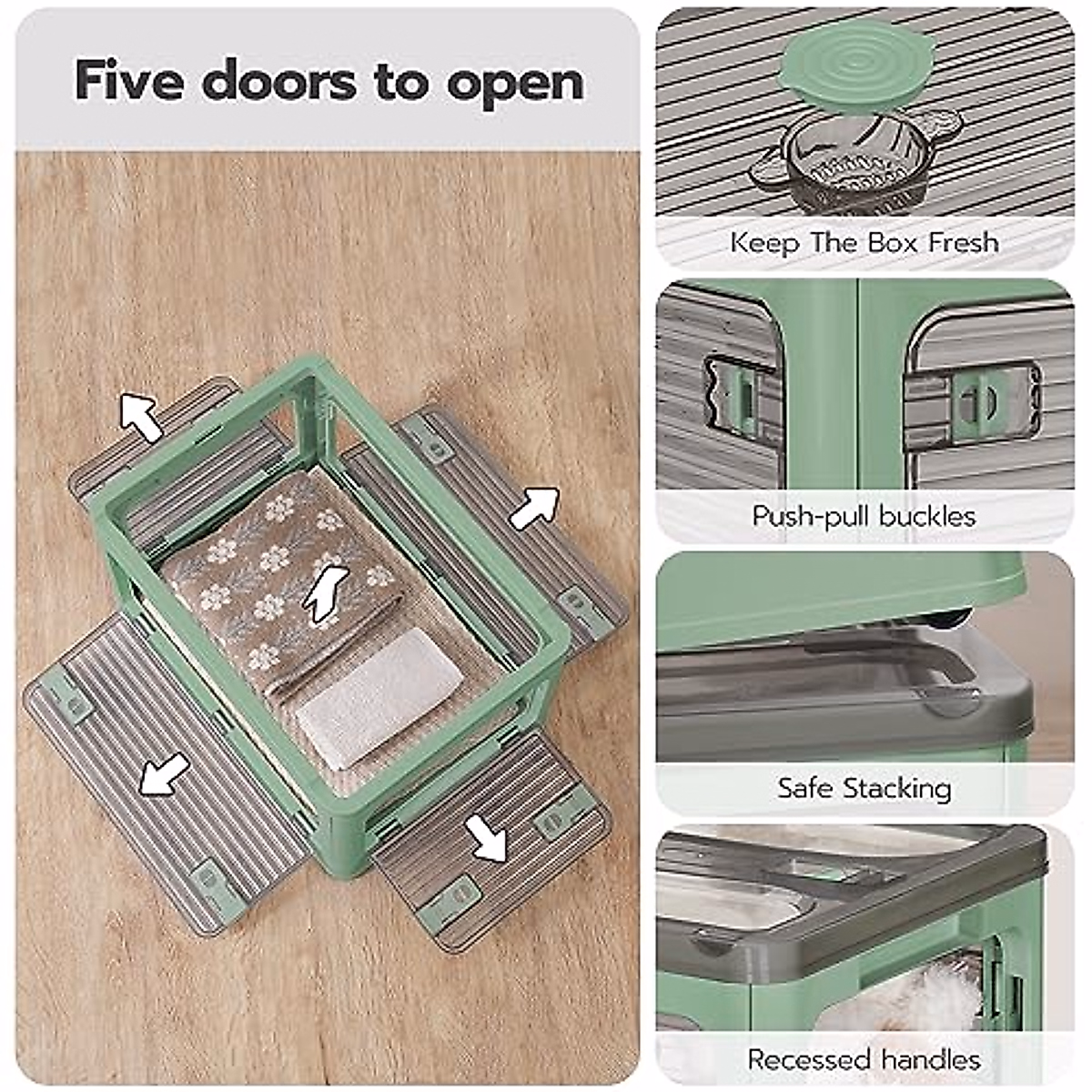 Five doors to open

Keep The Box Fresh

Push-pull buckles

Safe Stacking

Recessed handles