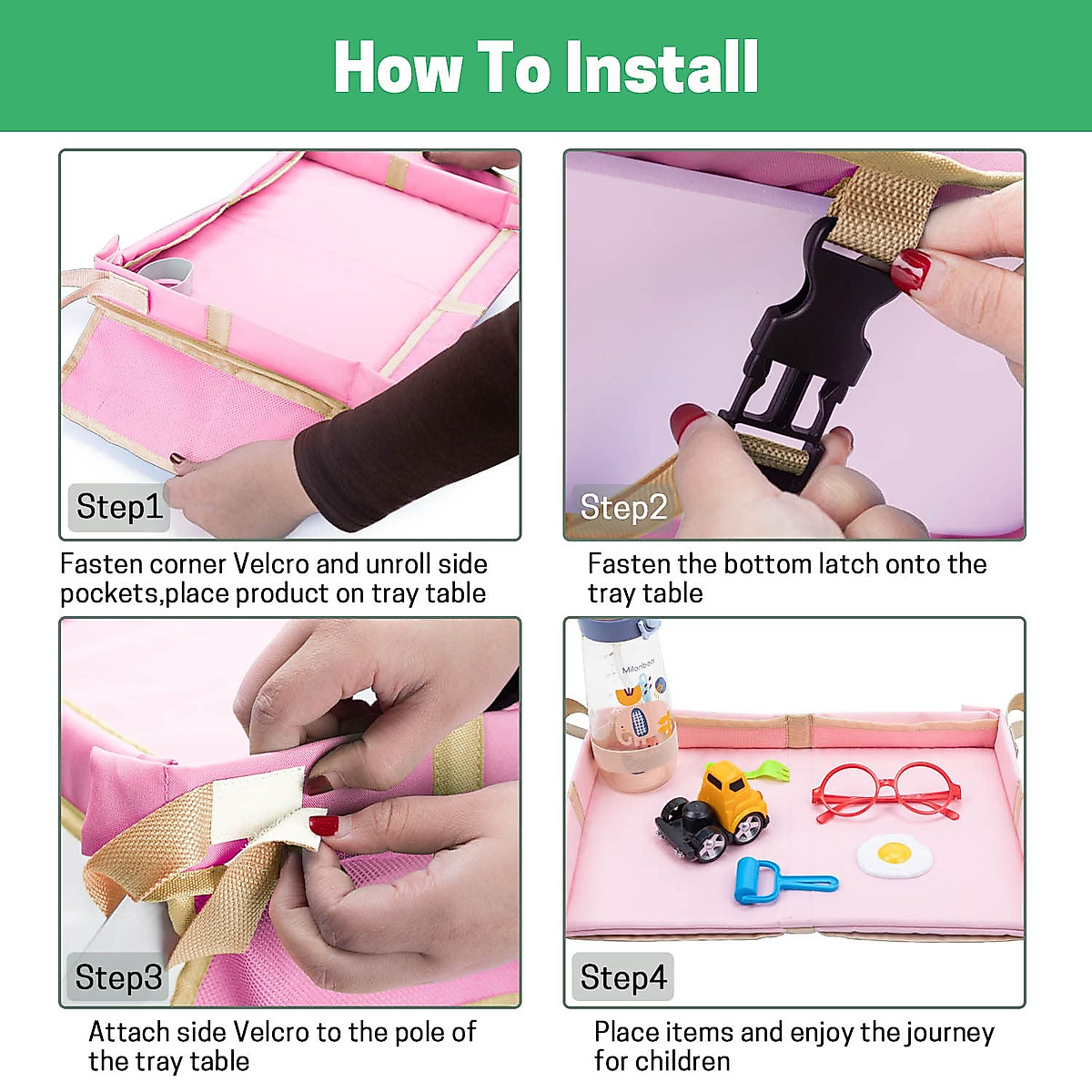 How To Install

Step1

Fasten corner Velcro and unroll side pockets,place product on tray table

Step2

Fasten the bottom latch onto the tray table

Step3

Attach side Velcro to the pole of the tray table

Milonbaor

Step4

Place items and enjoy the journey for children