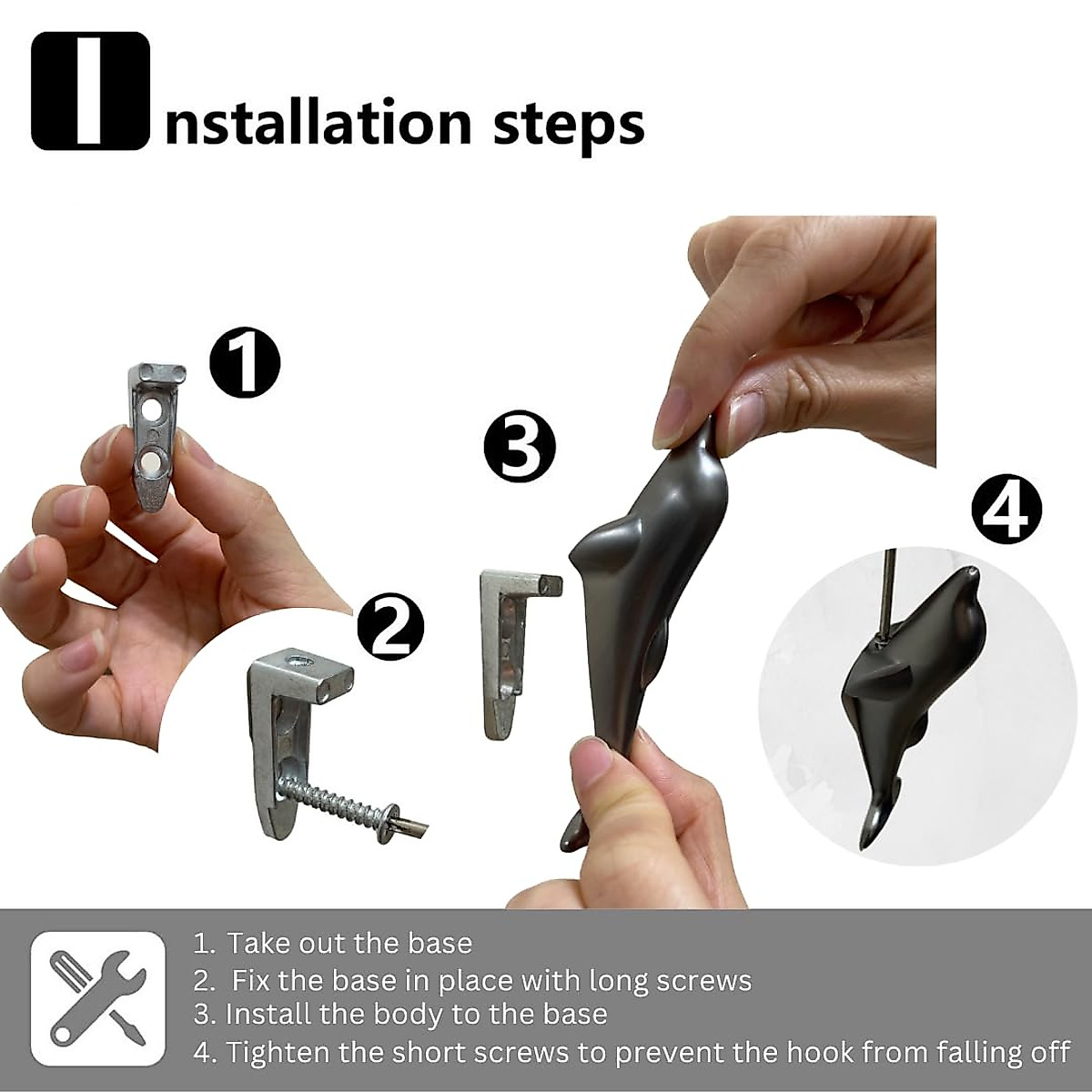 Installation steps

1

2

3

4

1. Take out the base
2. Fix the base in place with long screws
3. Install the body to the base
4. Tighten the short screws to prevent the hook from falling off