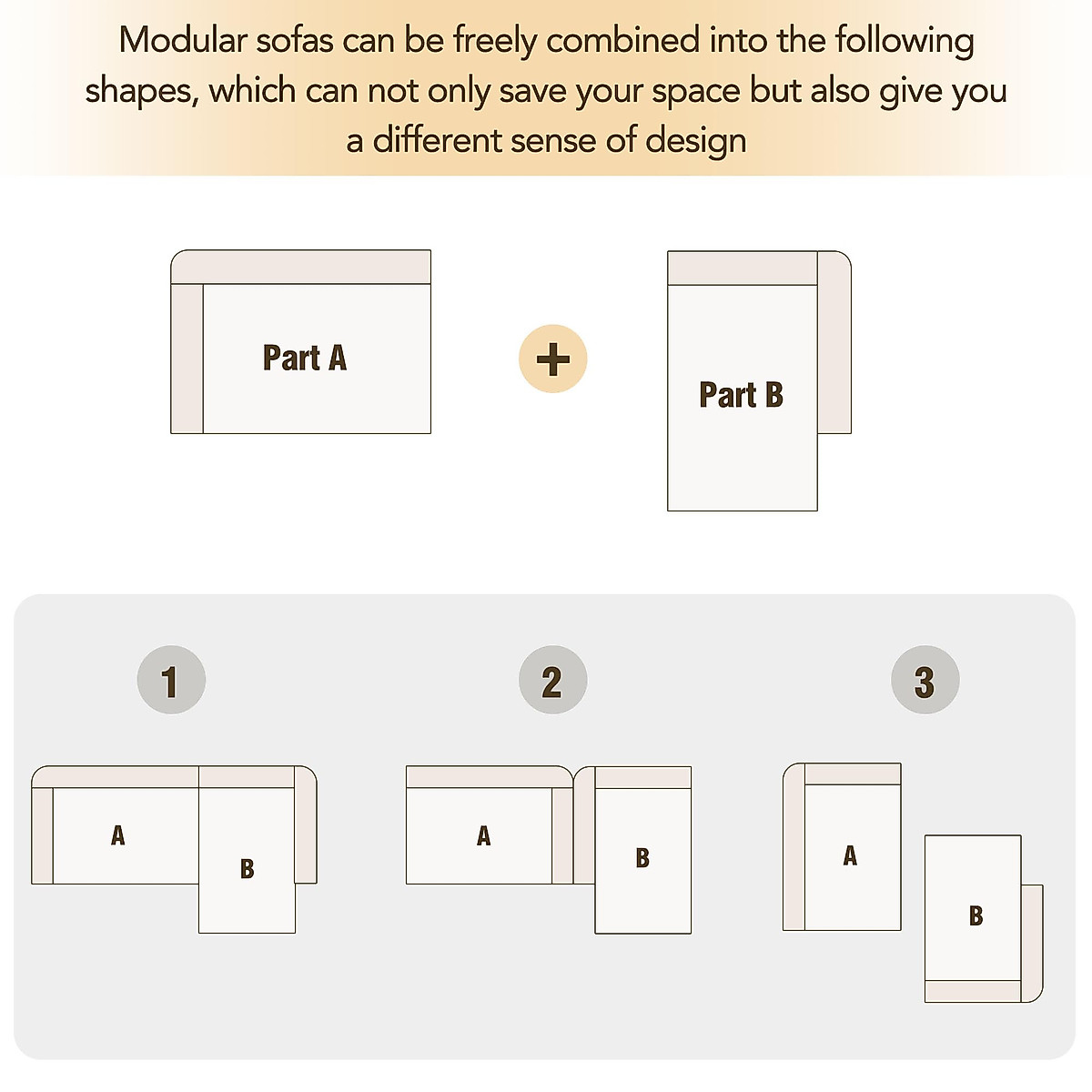 Modular sofas can be freely combined into the following shapes, which can not only save your space but also give you a different sense of design

Part A

+

Part B

1

2

3

A

B

A

B

A

B