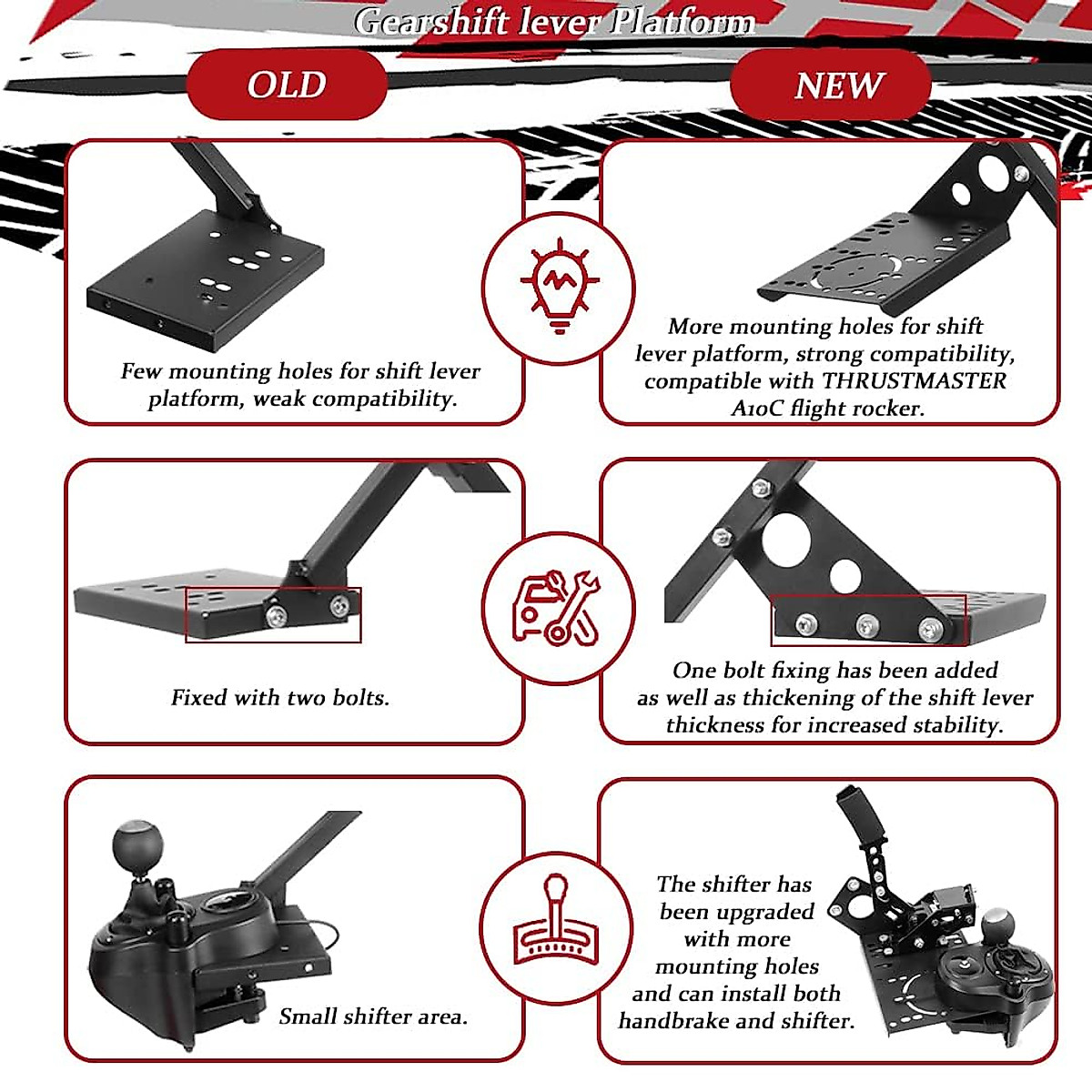 Gearshift lever Platform

OLD

NEW

Few mounting holes for shift lever platform, weak compatibility.

More mounting holes for shift lever platform, strong compatibility, compatible with THRUSTMASTER A10C flight rocker.

Fixed with two bolts.

One bolt fixing has been added as well as thickening of the shift lever thickness for increased stability.

Small shifter area.

The shifter has been upgraded with more mounting holes and can install both handbrake and shifter.