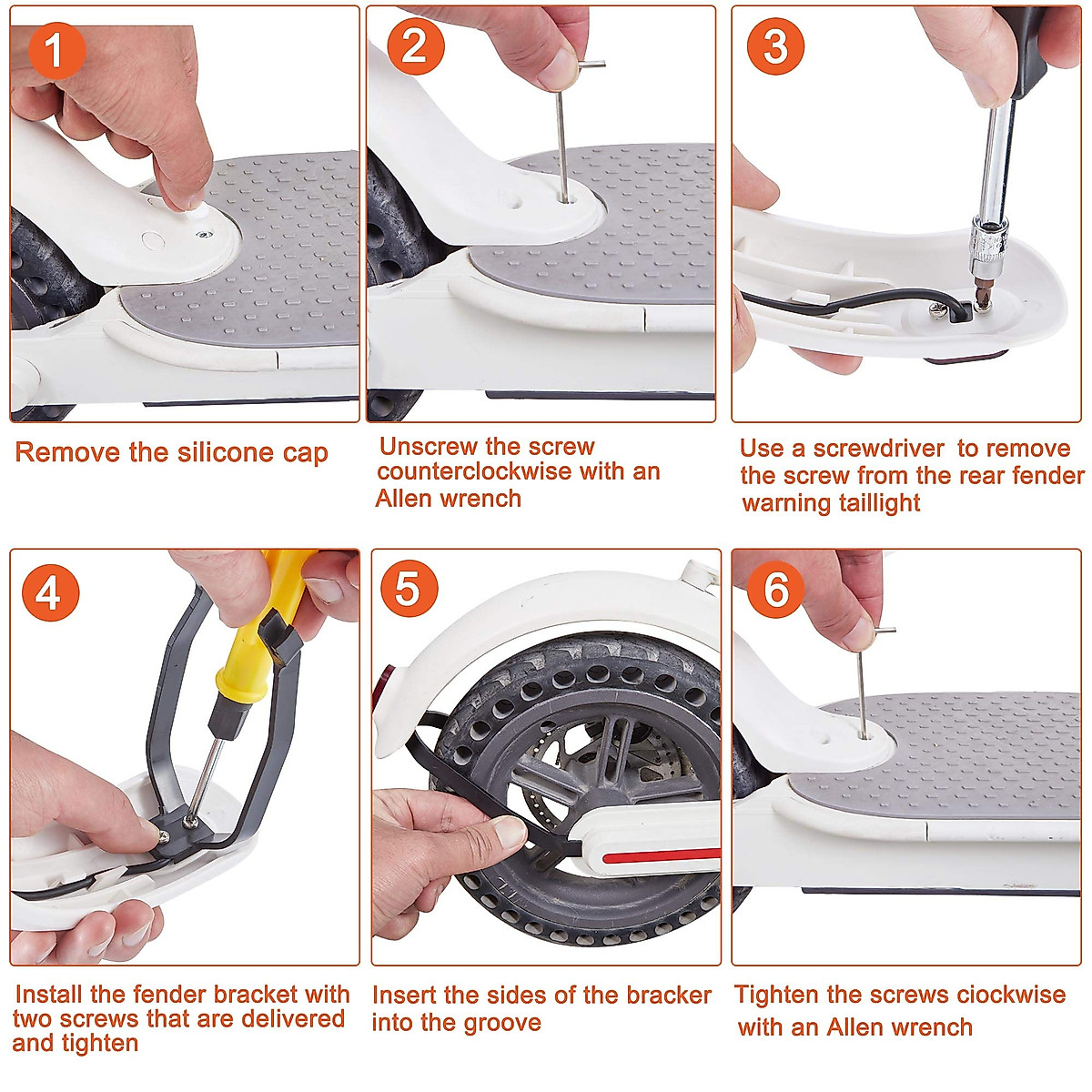 1

Remove the silicone cap

2

Unscrew the screw counterclockwise with an Allen wrench

3

Use a screwdriver to remove the screw from the rear fender warning taillight

4

Install the fender bracket with two screws that are delivered and tighten

5

Insert the sides of the bracker into the groove

6

Tighten the screws ciockwise with an Allen wrench