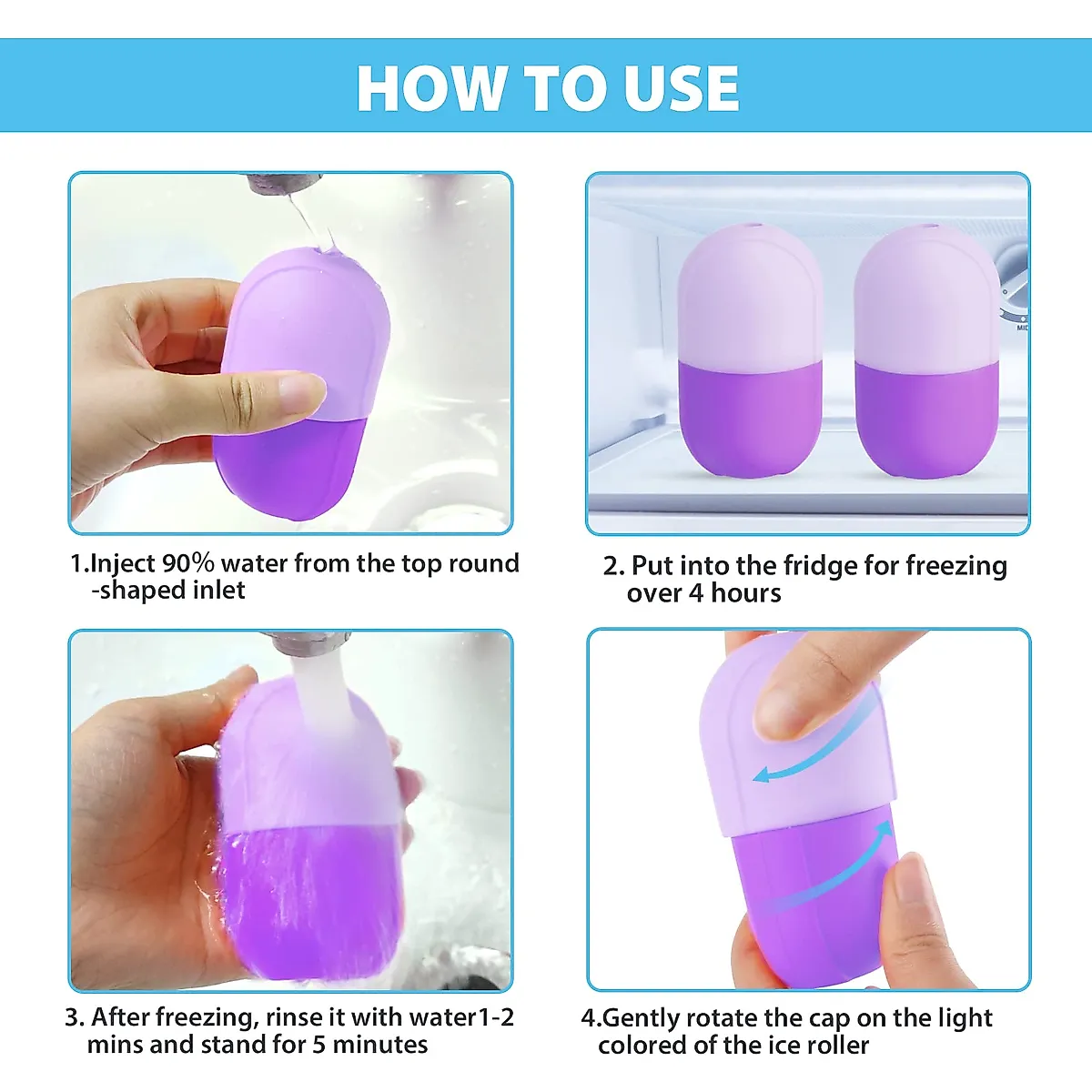 HOW TO USE

1.Inject 90% water from the top round -shaped inlet

2. Put into the fridge for freezing over 4 hours

3. After freezing, rinse it with water1-2 mins and stand for 5 minutes

4.Gently rotate the cap on the light colored of the ice roller