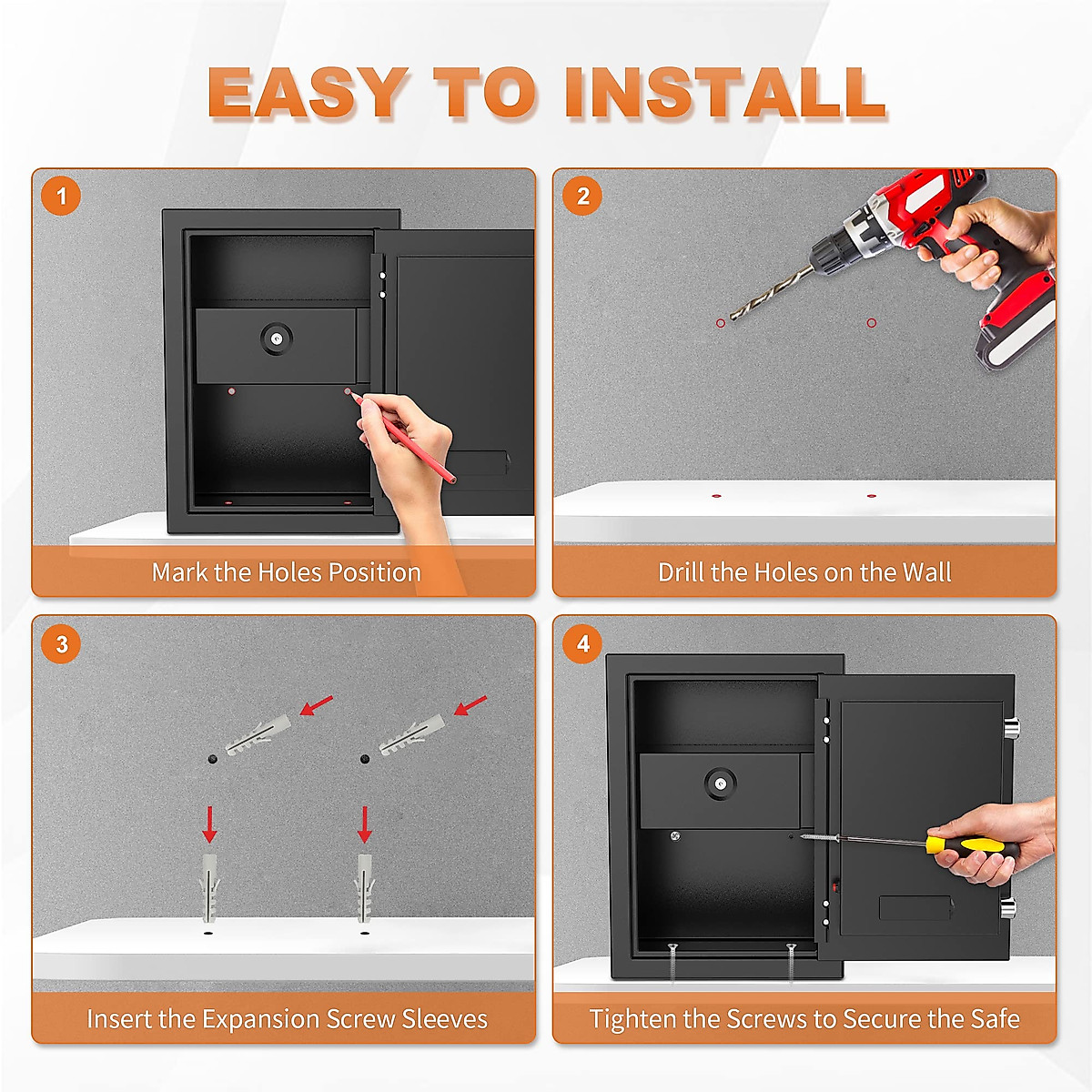 EASY TO INSTALL

1

Mark the Holes Position

2

Drill the Holes on the Wall

3

Insert the Expansion Screw Sleeves

4

Tighten the Screws to Secure the Safe