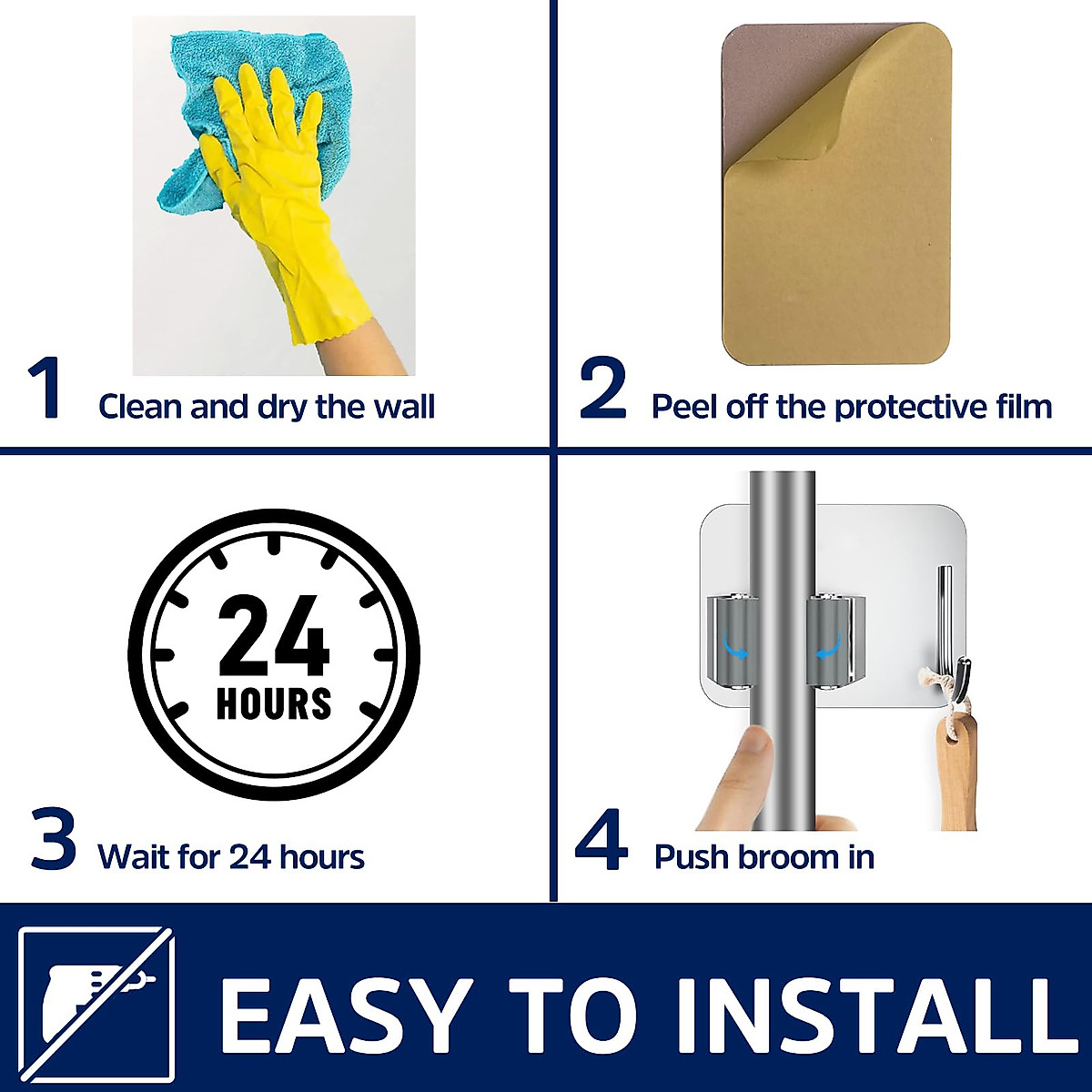 1 Clean and dry the wall

2 Peel off the protective film

24 HOURS

3 Wait for 24 hours

4 Push broom in

EASY TO INSTALL