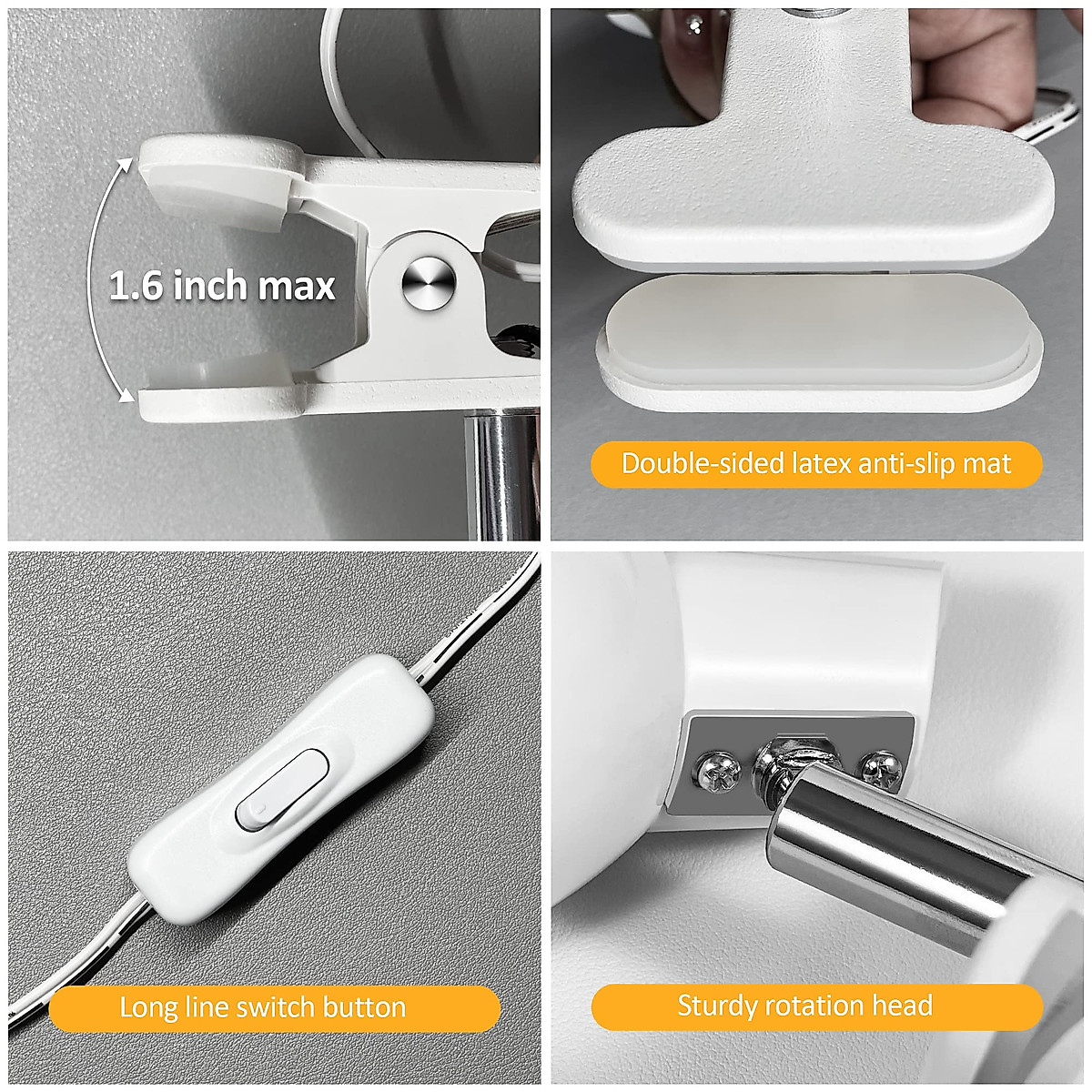 1.6 inch max

Double-sided latex anti-slip mat

Long line switch button

Sturdy rotation head