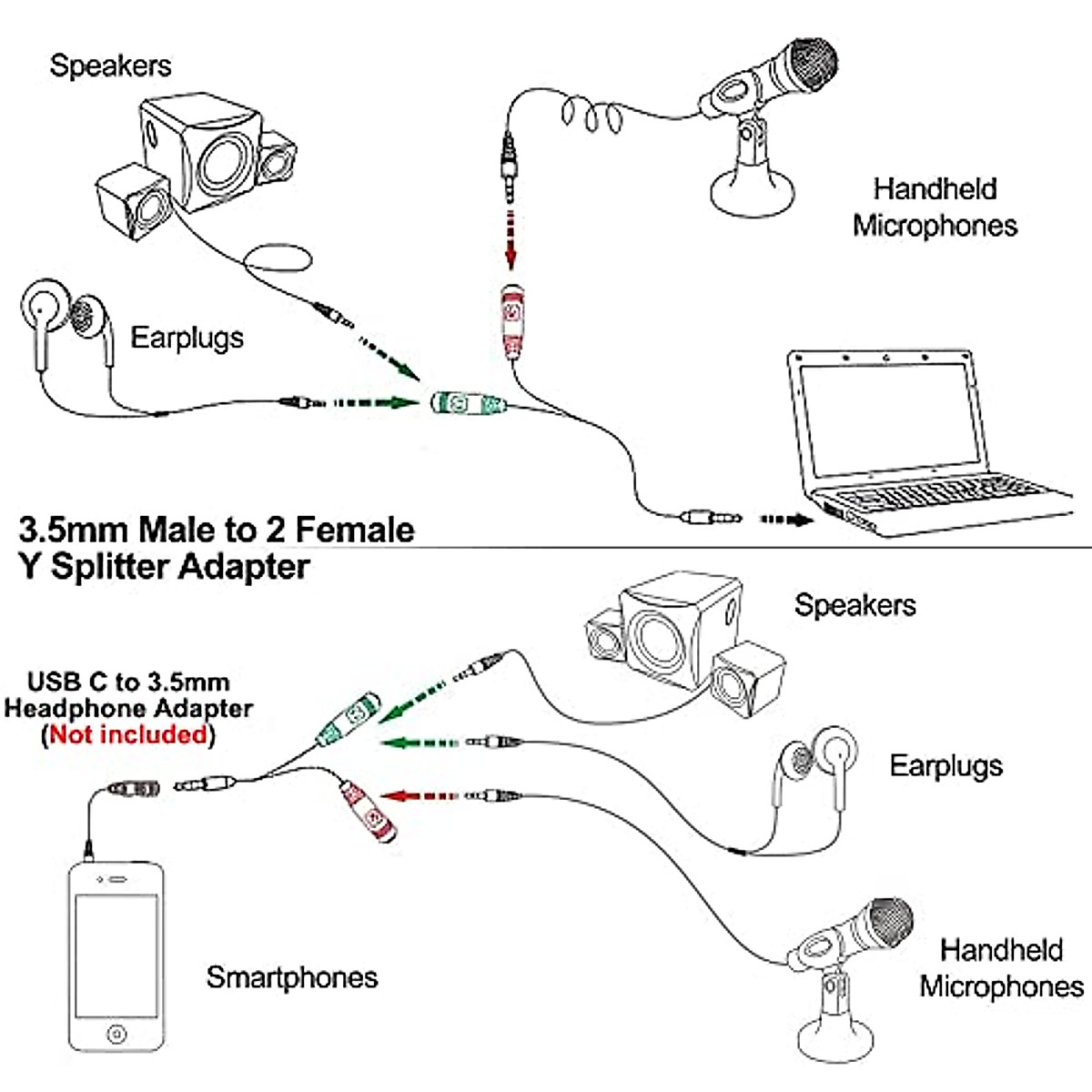 Speakers

Handheld Microphones

Earplugs

3.5mm Male to 2 Female Y Splitter Adapter

Speakers

USB C to 3.5mm Headphone Adapter (Not included)

Earplugs

Smartphones

Handheld Microphones