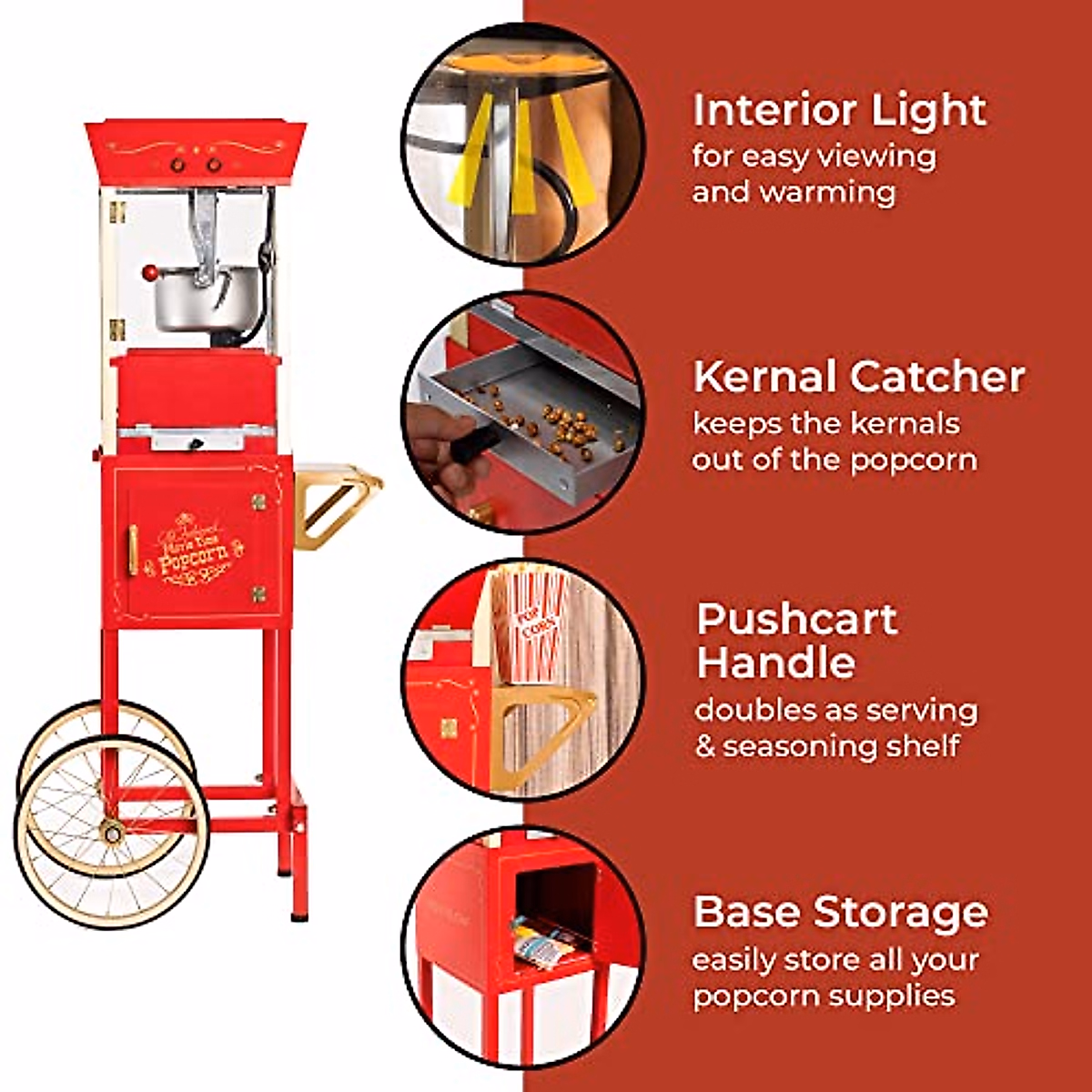 Old Fashioned Movie Time Popcorn

POP CORN

Interior Light
for easy viewing and warming

Kernal Catcher
keeps the kernals out of the popcorn

Pushcart Handle
doubles as serving & seasoning shelf

Base Storage
easily store all your popcorn supplies