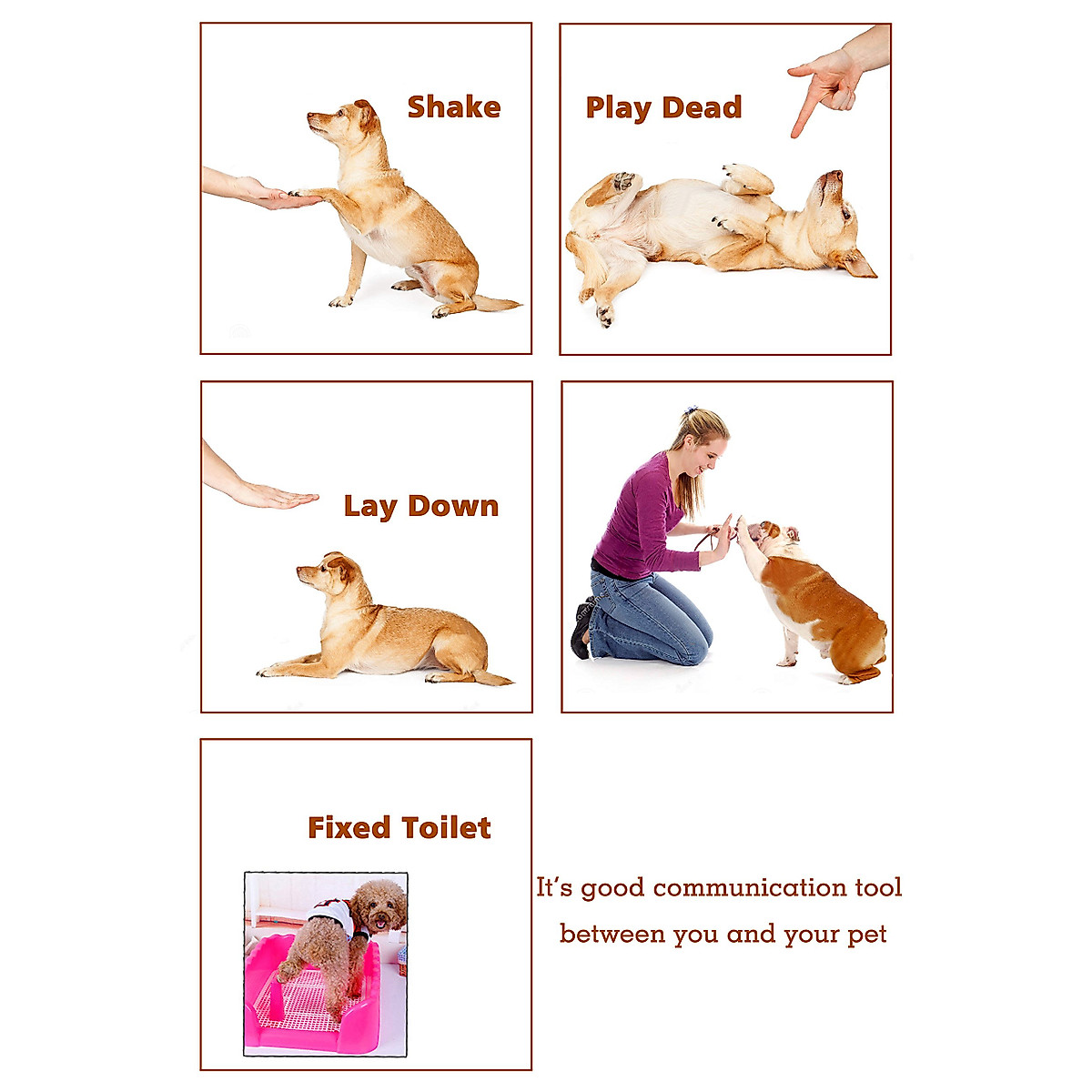 Shake

Play Dead

Lay Down

Fixed Toilet

It's good communication tool between you and your pet