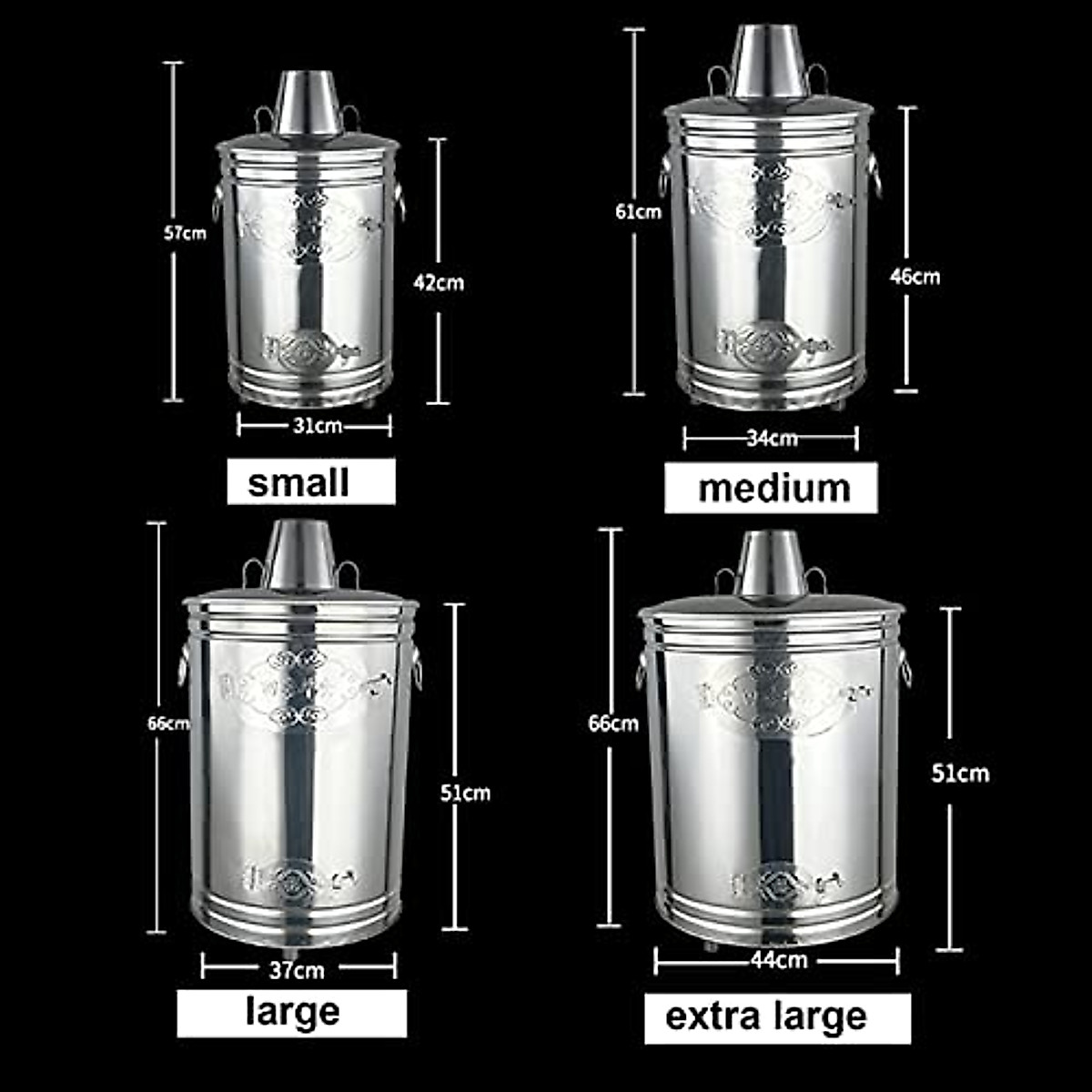 57cm
42cm
31cm
small

61cm
46cm
34cm
medium

66cm
51cm
37cm
large

66cm
51cm
44cm
extra large