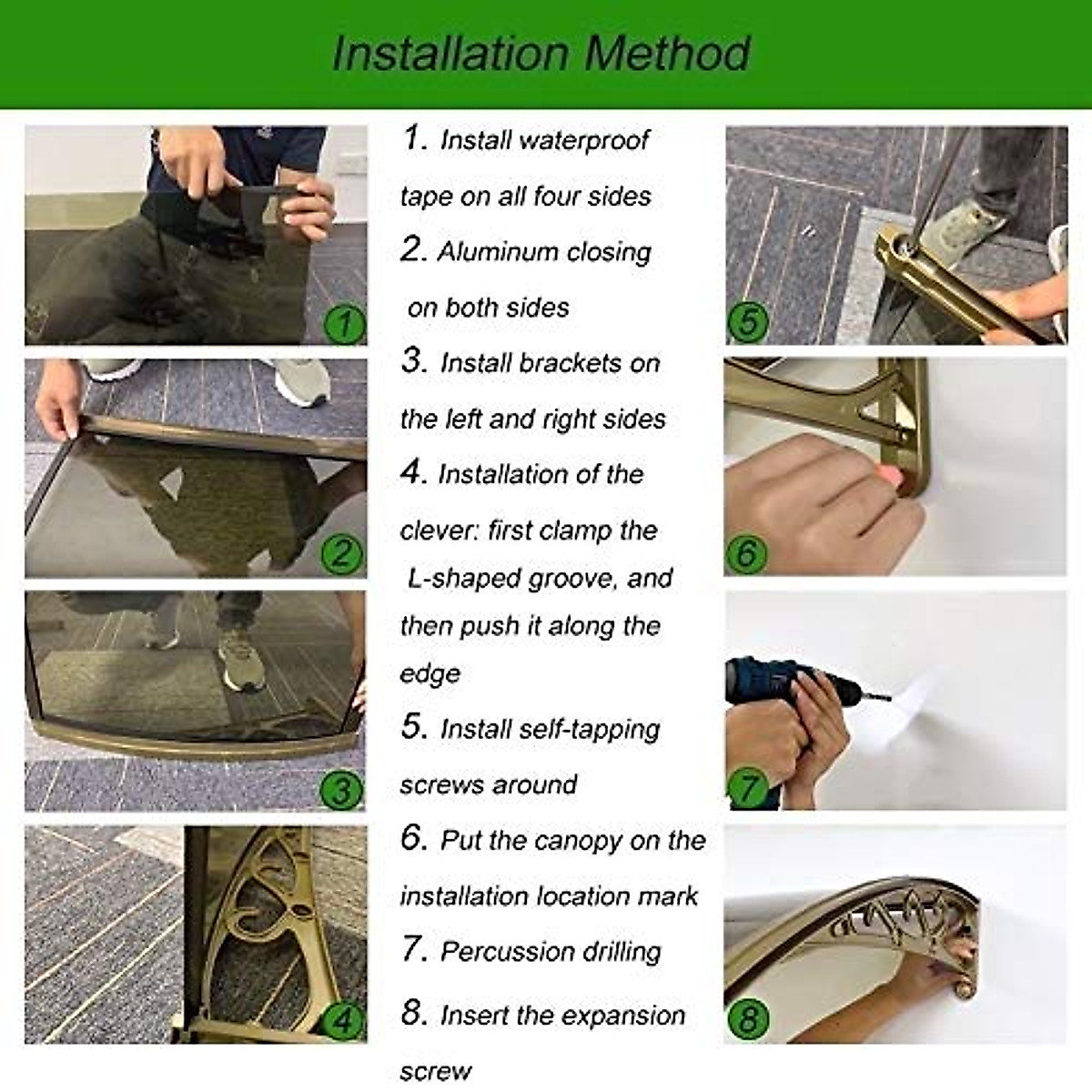 Installation Method

1

2

3

4

1. Install waterproof tape on all four sides

2. Aluminum closing on both sides

3. Install brackets on the left and right sides

4. Installation of the clever: first clamp the L-shaped groove, and then push it along the edge

5. Install self-tapping screws around

6. Put the canopy on the installation location mark

7. Percussion drilling

8. Insert the expansion screw

5

6

7

8