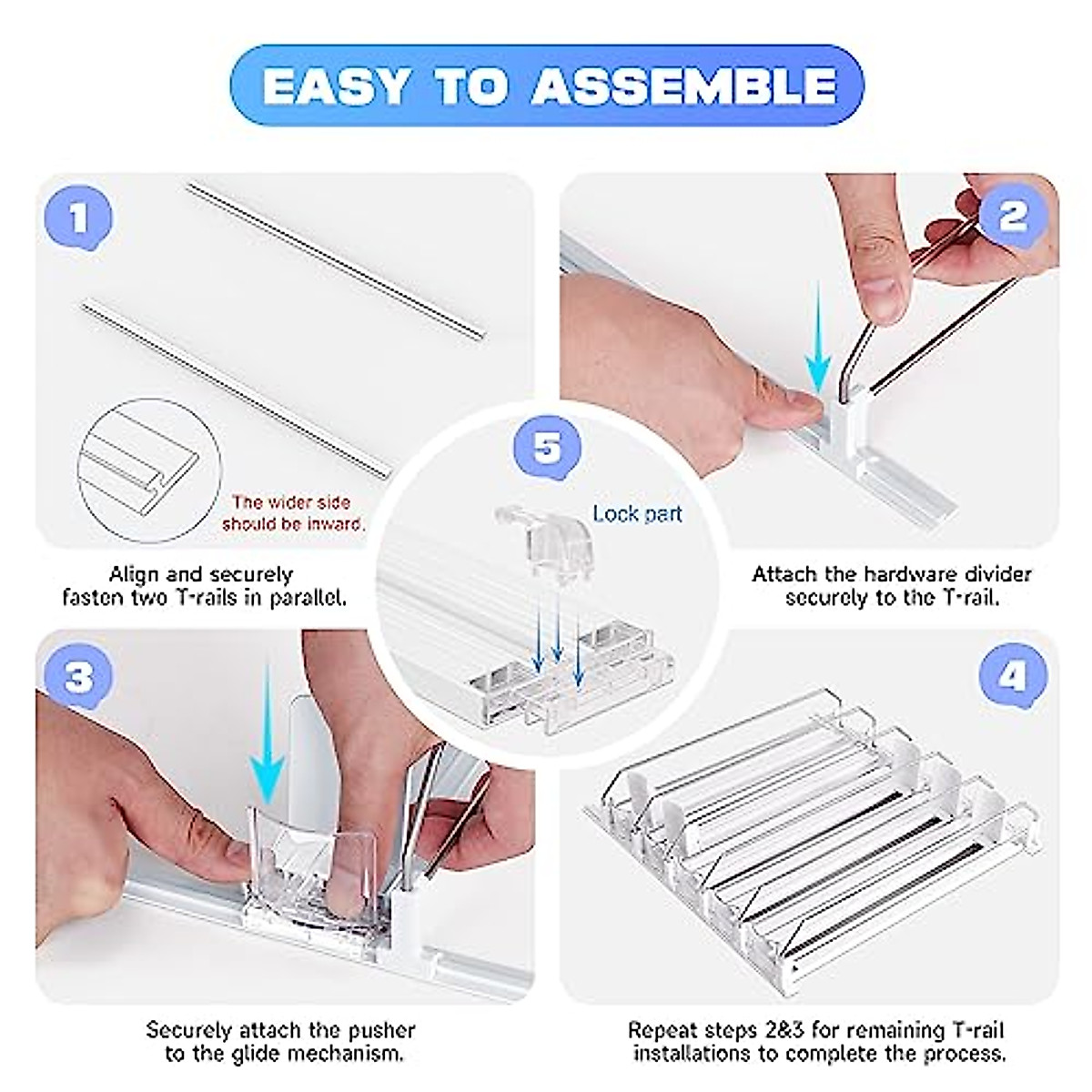 EASY TO ASSEMBLE

1

The wider side should be inward.

Align and securely fasten two T-rails in parallel.

2

Attach the hardware divider securely to the T-rail.

5

Lock part

3

Securely attach the pusher to the glide mechanism.

4

Repeat steps 2&3 for remaining T-rail installations to complete the process.