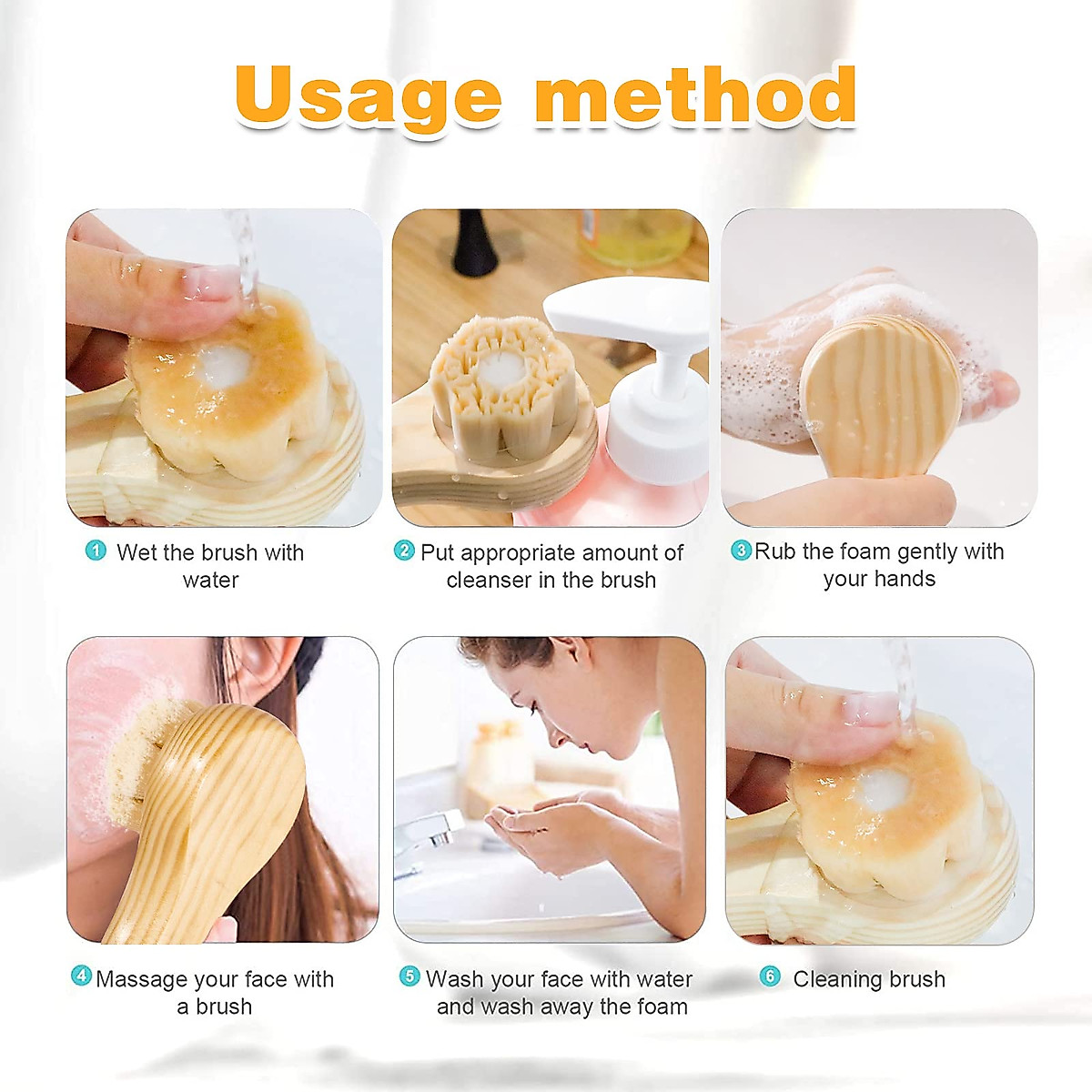 Usage method

1 Wet the brush with water

2 Put appropriate amount of cleanser in the brush

3 Rub the foam gently with your hands

4 Massage your face with a brush

5 Wash your face with water and wash away the foam

6 Cleaning brush