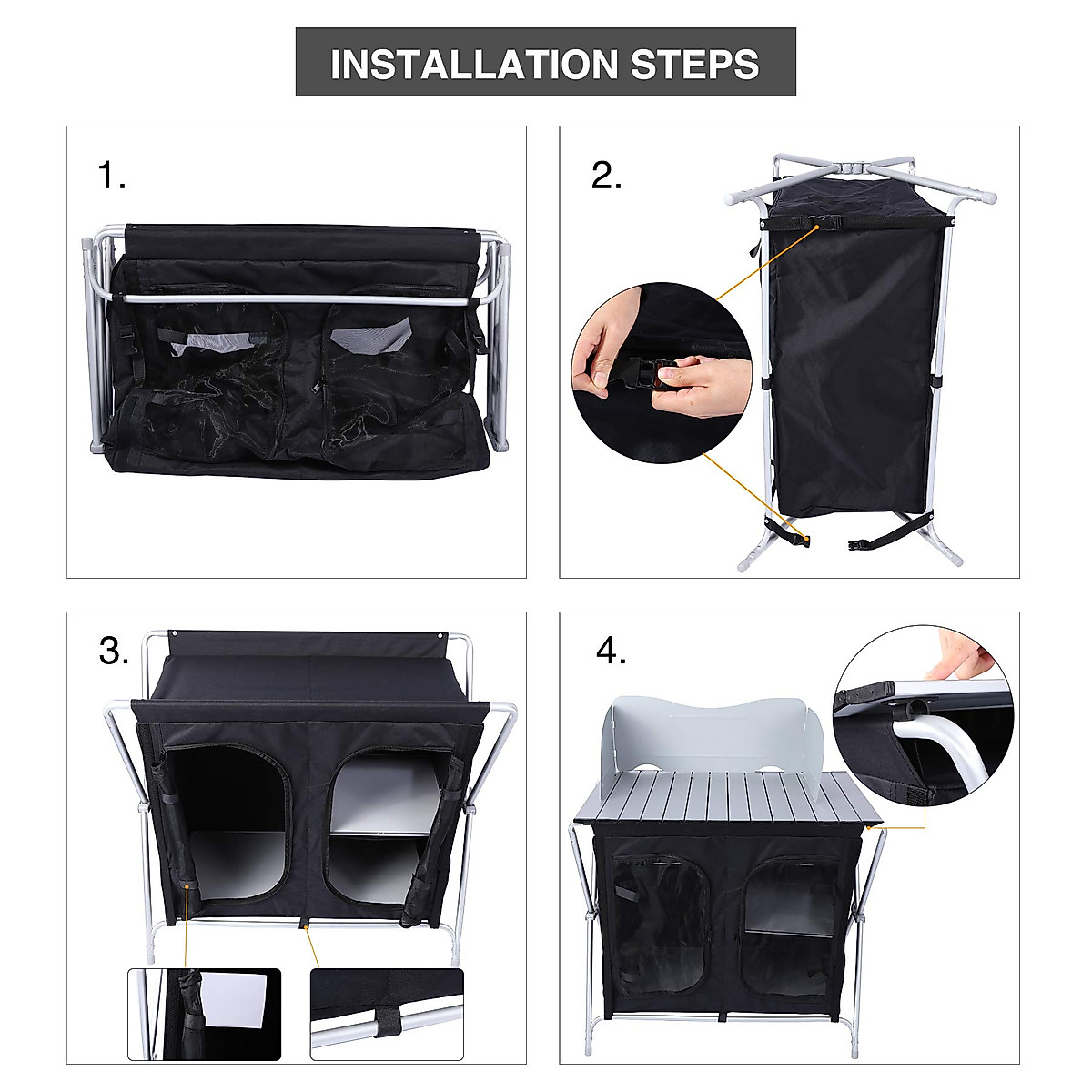 INSTALLATION STEPS

1.

2.

3.

4.