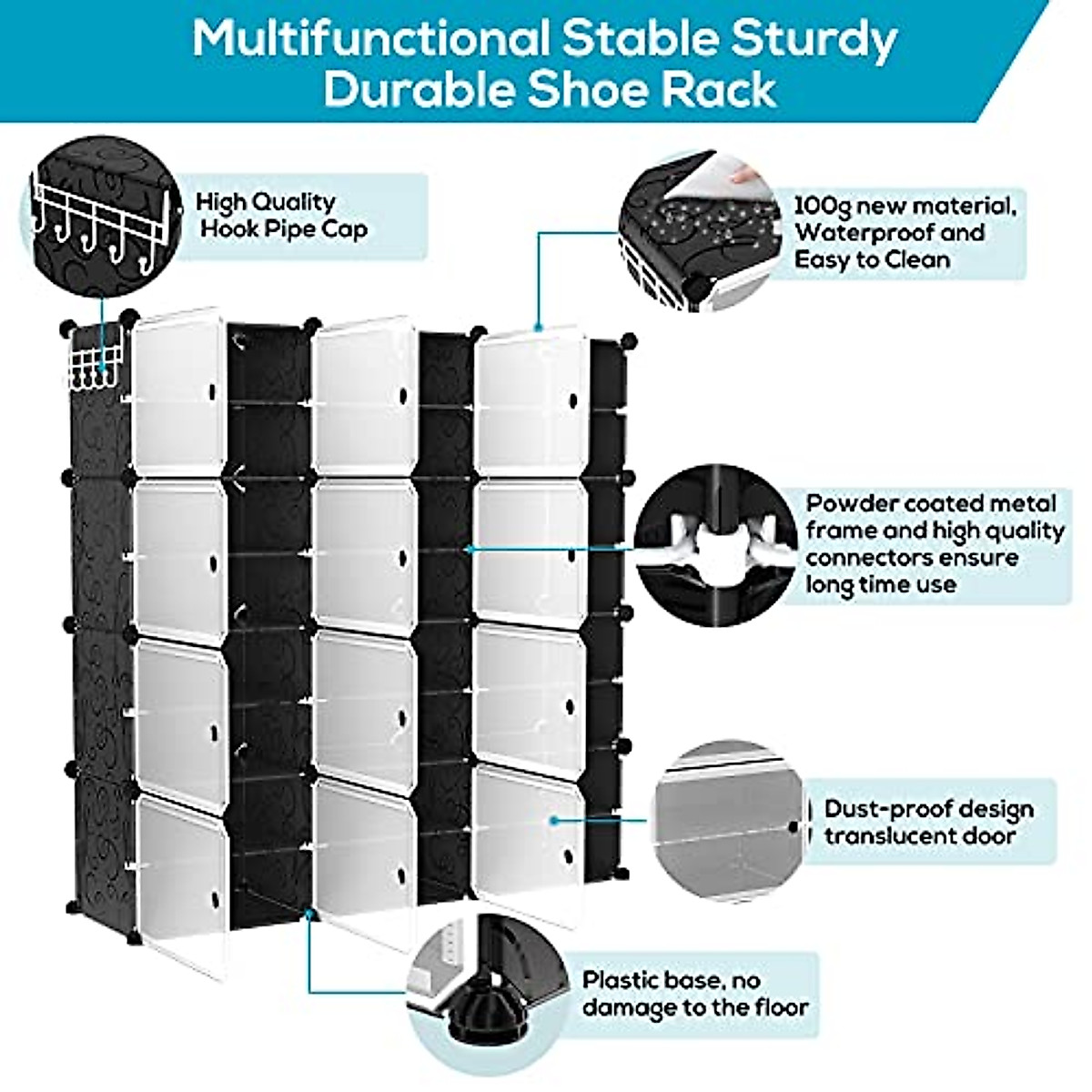 Multifunctional Stable Sturdy Durable Shoe Rack

High Quality Hook Pipe Cap

100g new material, Waterproof and Easy to Clean

Powder coated metal frame and high quality connectors ensure long time use

Dust-proof design translucent door

Plastic base, no damage to the floor