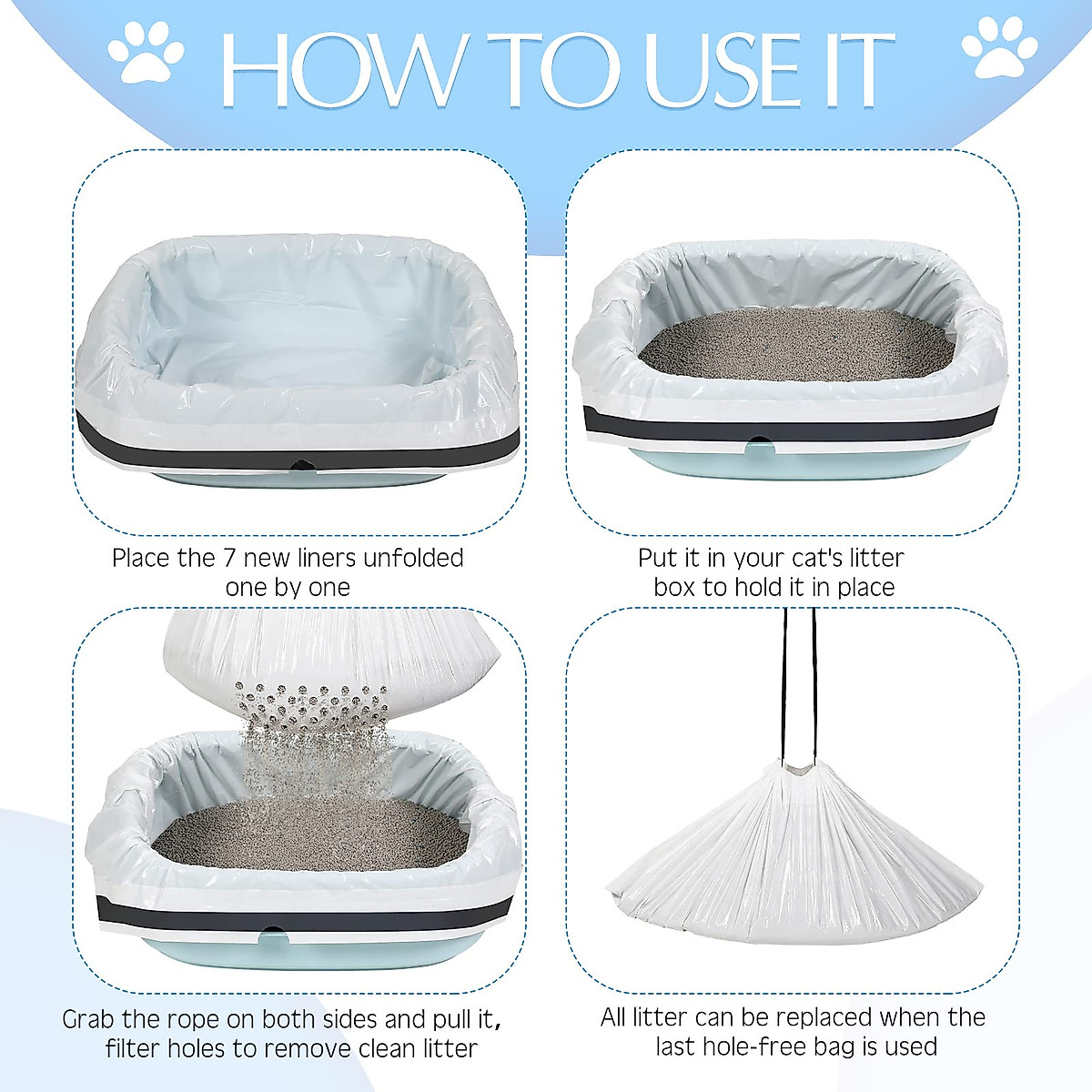 HOW TO USE IT

Place the 7 new liners unfolded one by one

Put it in your cat's litter box to hold it in place

Grab the rope on both sides and pull it, filter holes to remove clean litter

All litter can be replaced when the last hole-free bag is used