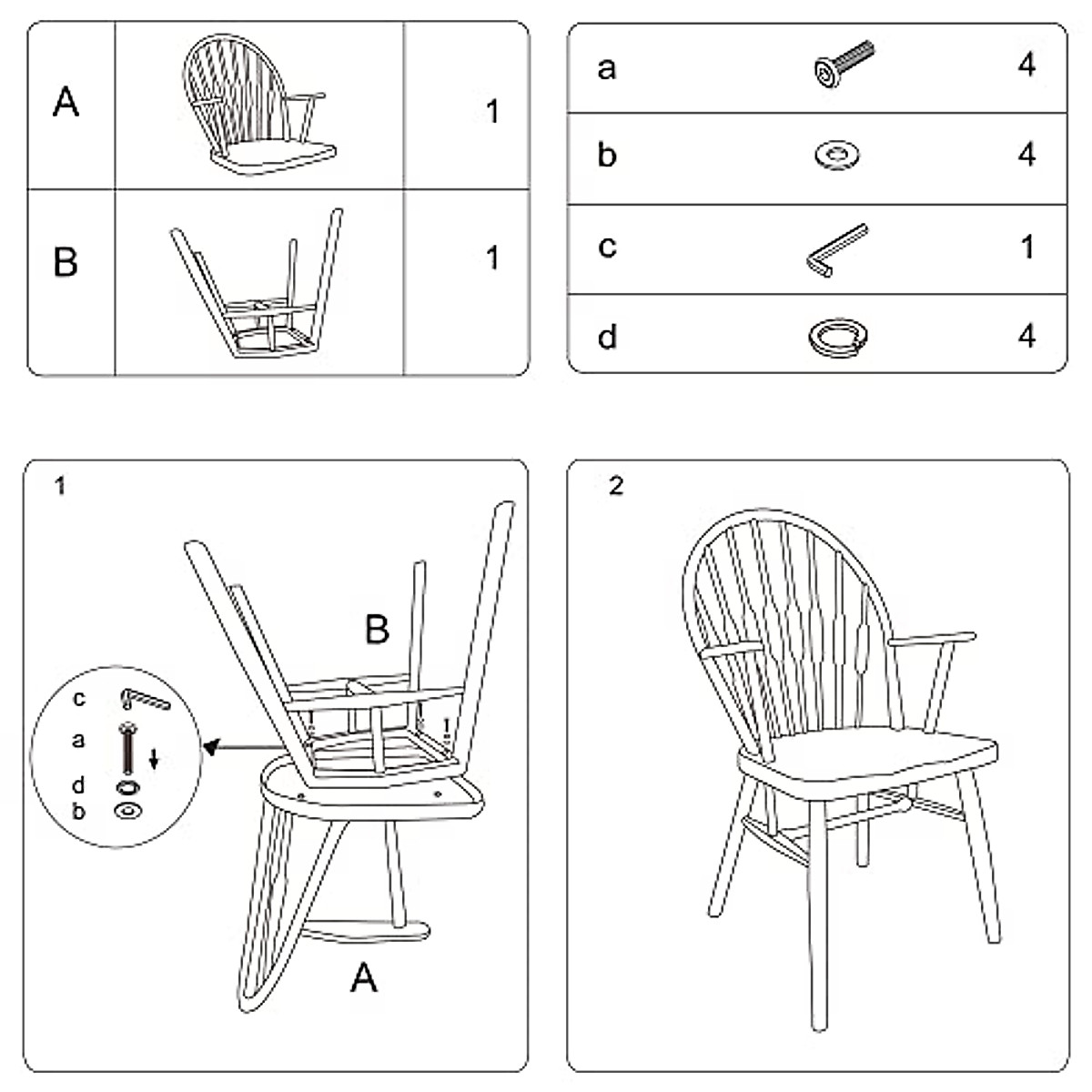 | A | | 1 |
|---|---|---|
| B | | 1 |

| a | | 4 |
|---|---|---|
| b | | 4 |
| c | | 1 |
| d | | 4 |

1

B

c
a
d
b

A

2