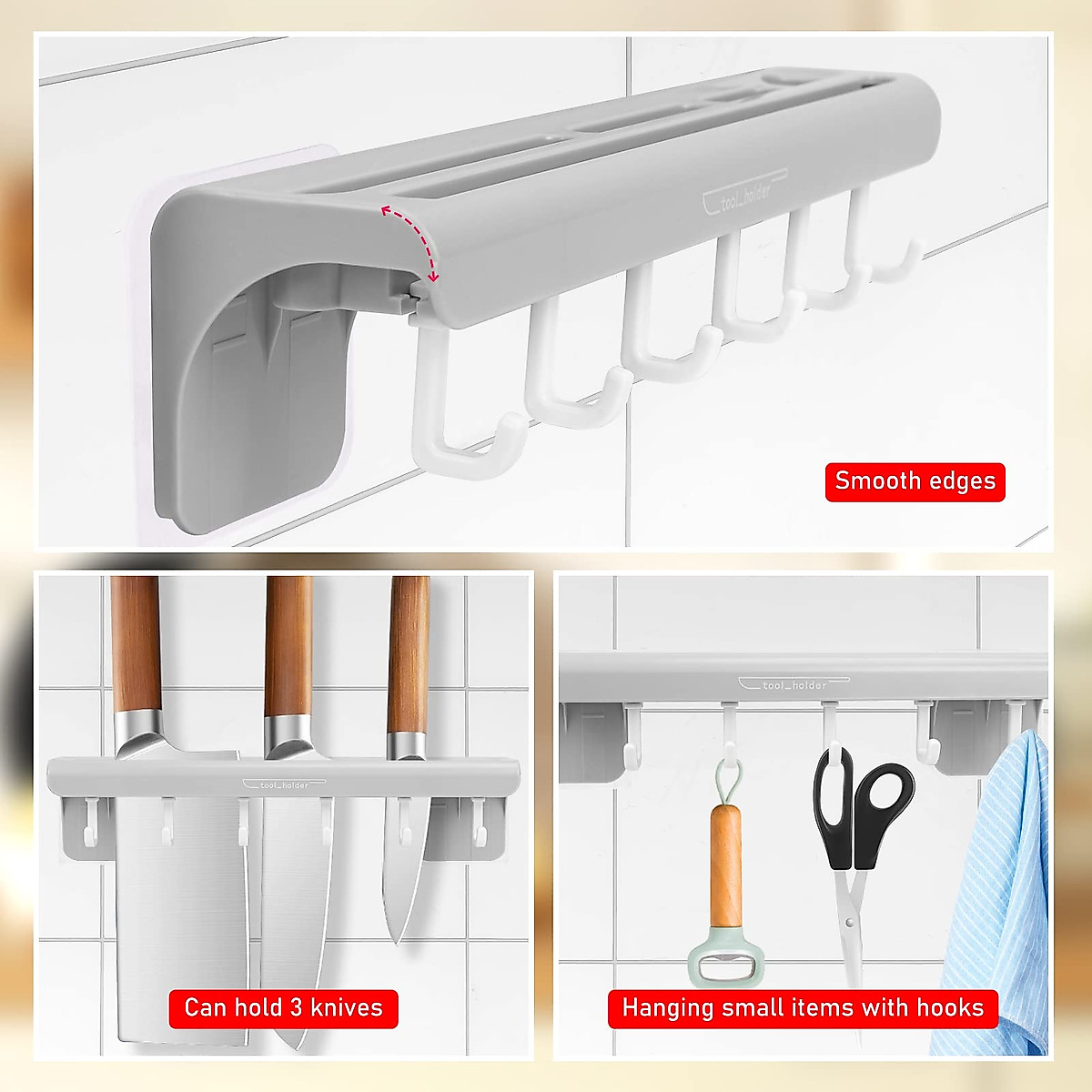 tool_holder

Smooth edges

tool_holder

Can hold 3 knives

tool_holder

Hanging small items with hooks