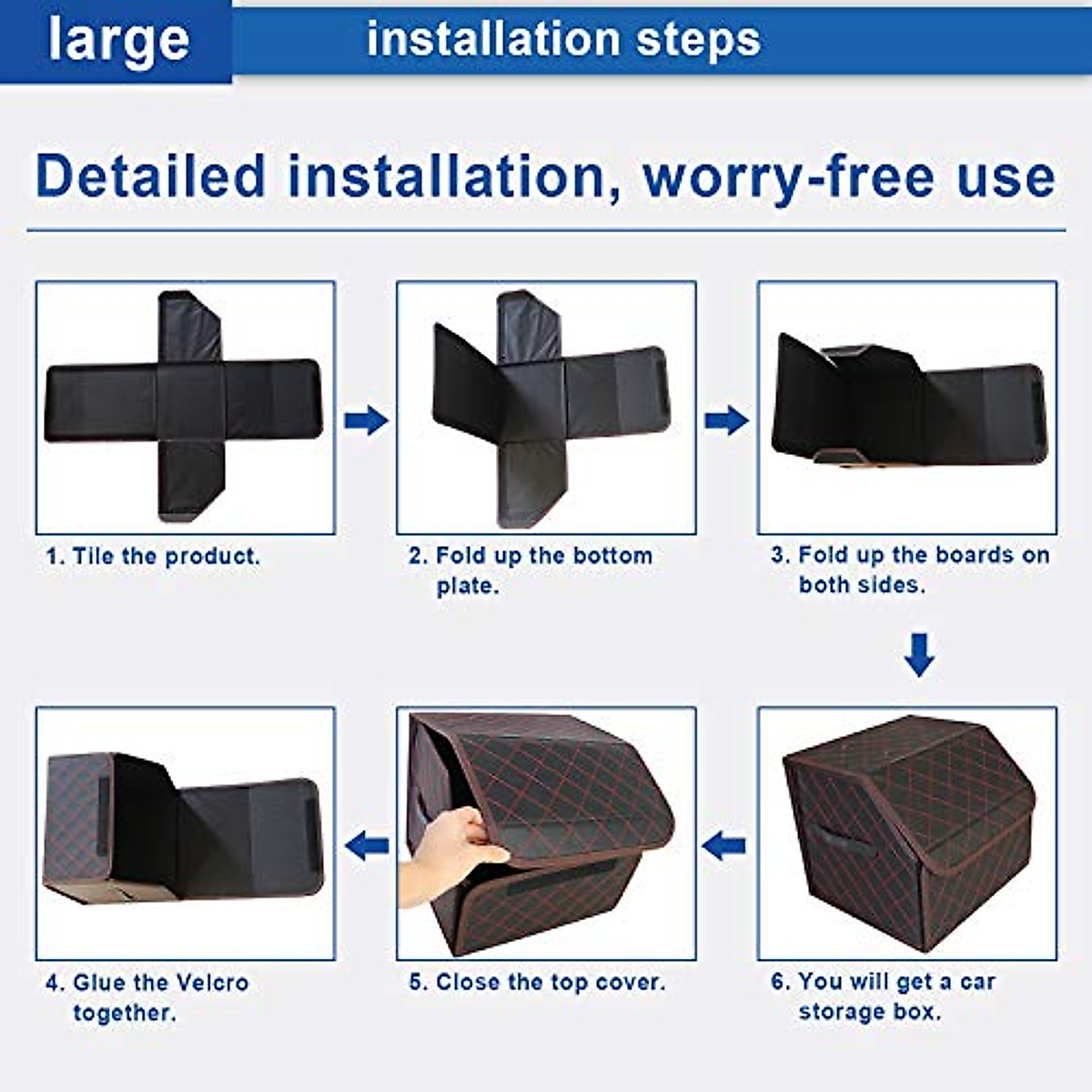 large

installation steps

Detailed installation, worry-free use

1. Tile the product.

2. Fold up the bottom plate.

3. Fold up the boards on both sides.

4. Glue the Velcro together.

5. Close the top cover.

6. You will get a car storage box.