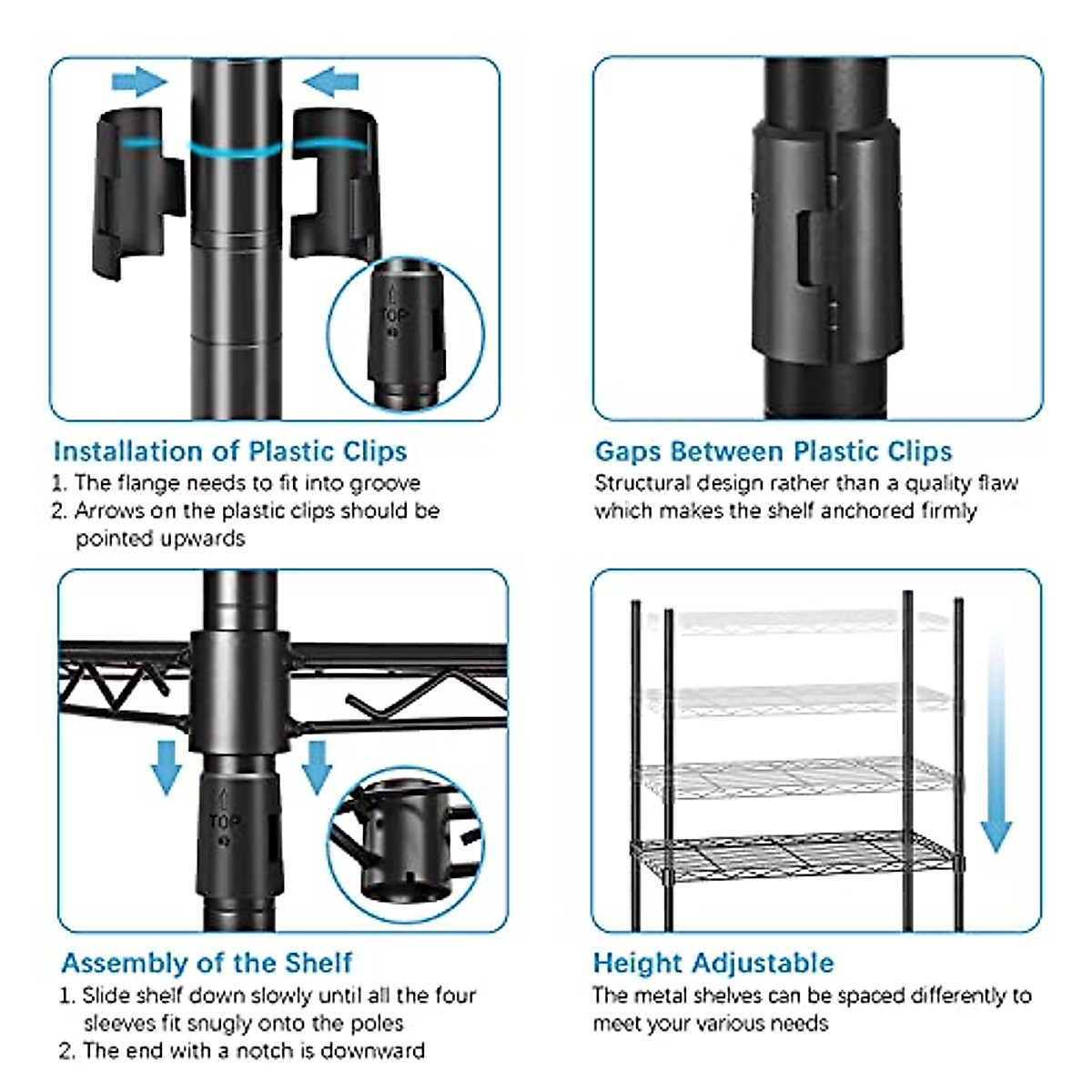 TOP

Installation of Plastic Clips
1. The flange needs to fit into groove
2. Arrows on the plastic clips should be pointed upwards

Gaps Between Plastic Clips
Structural design rather than a quality flaw which makes the shelf anchored firmly

TOP

Assembly of the Shelf
1. Slide shelf down slowly until all the four sleeves fit snugly onto the poles
2. The end with a notch is downward

Height Adjustable
The metal shelves can be spaced differently to meet your various needs