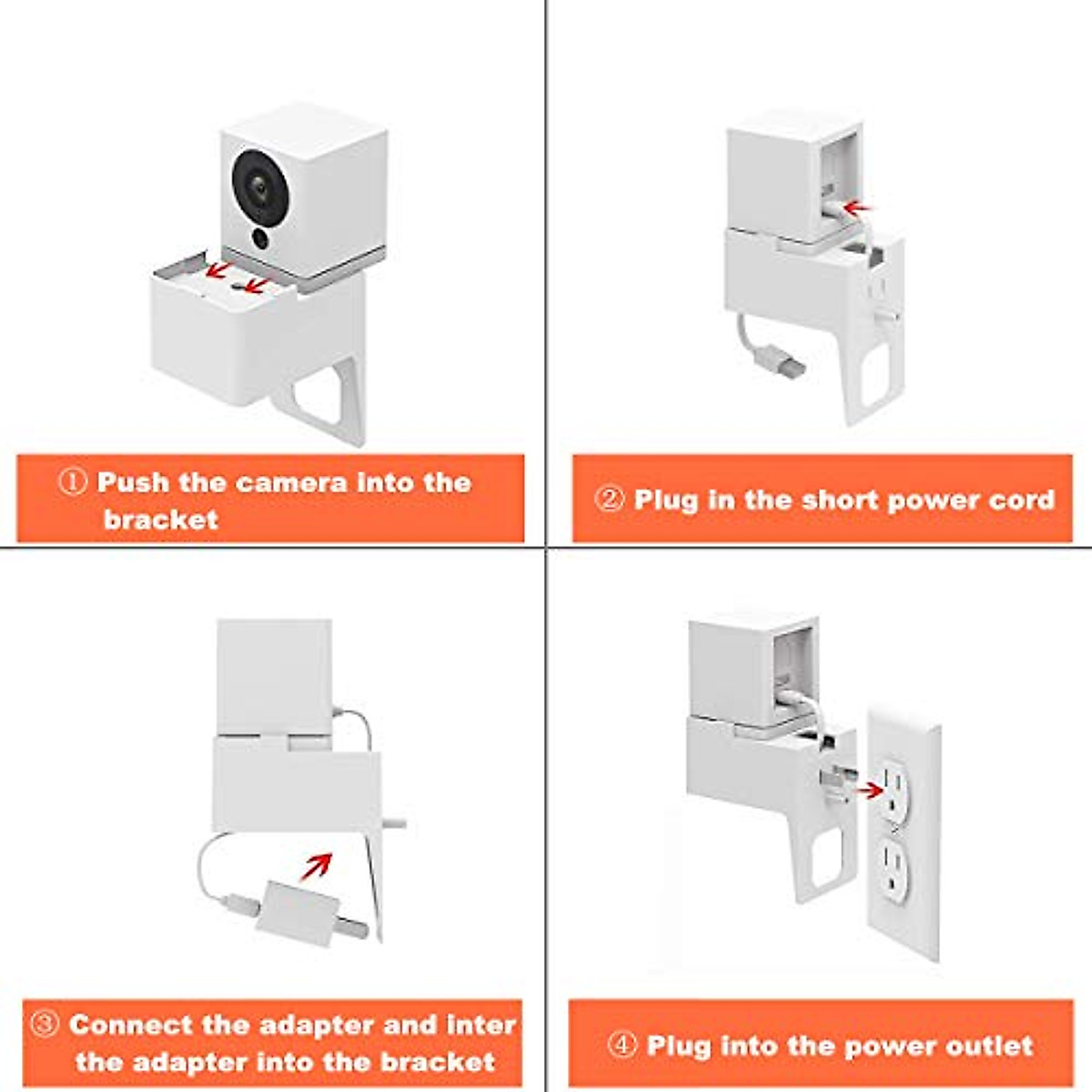 ① Push the camera into the bracket

② Plug in the short power cord

③ Connect the adapter and inter the adapter into the bracket

④ Plug into the power outlet