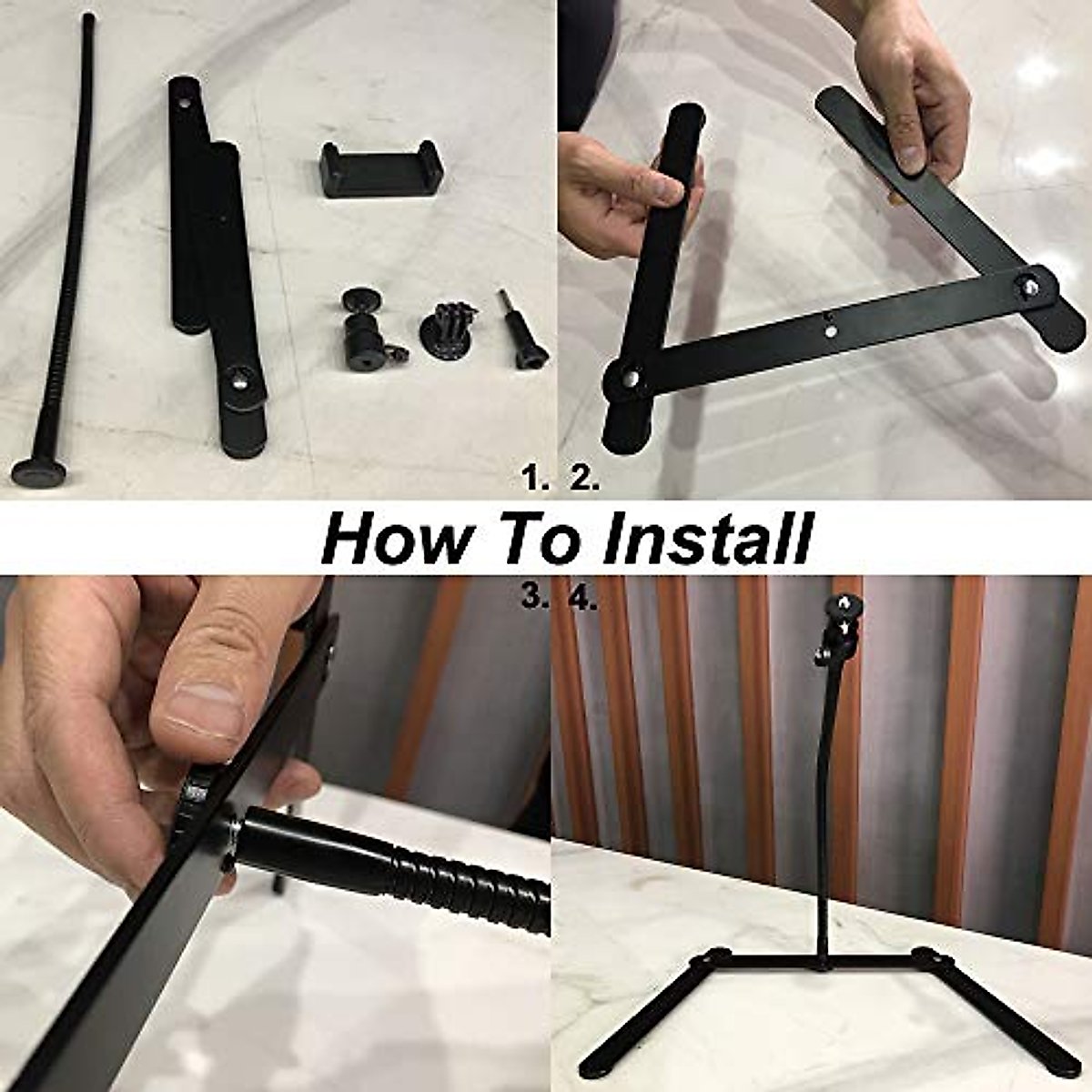 1. 2.

How To Install

3. 4.