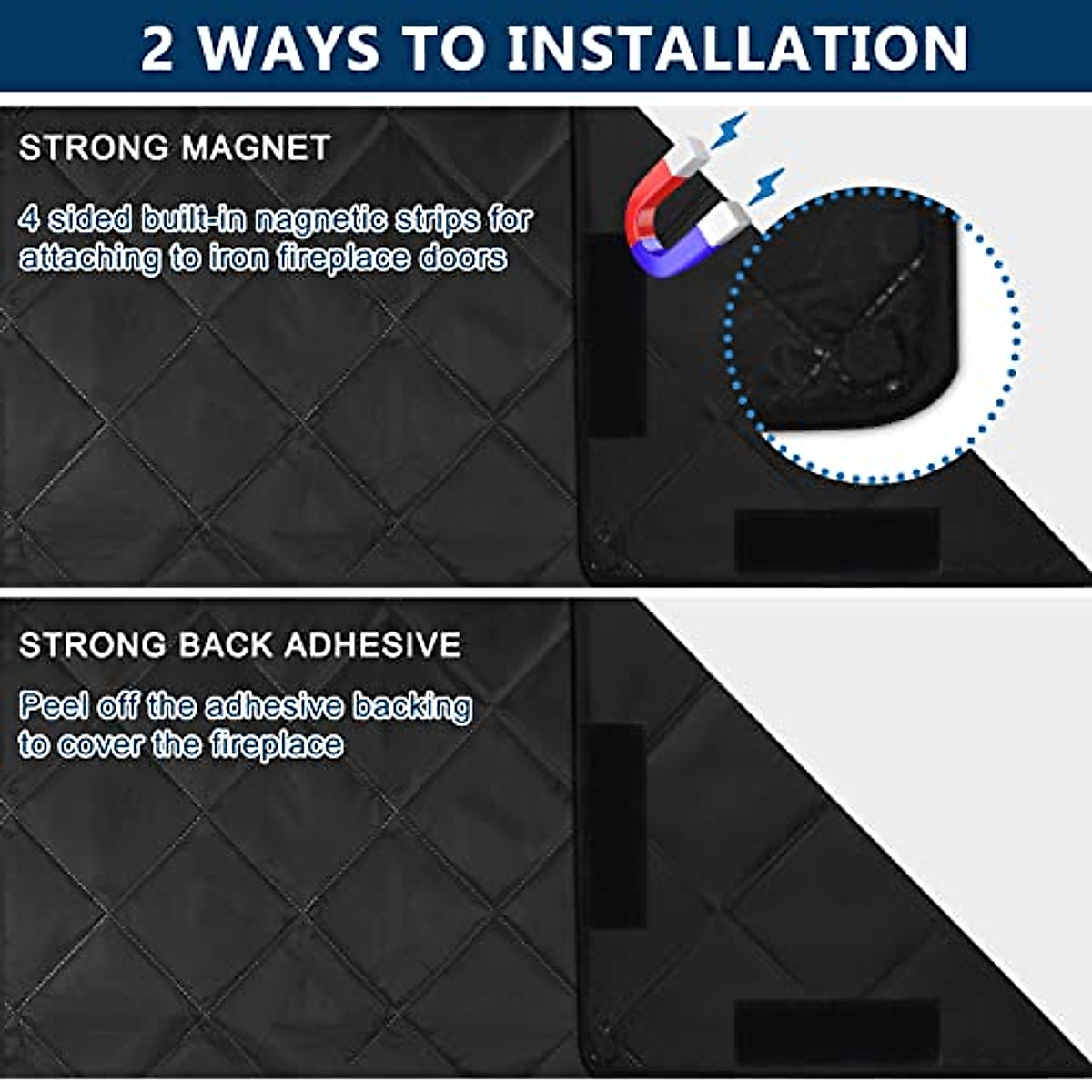 2 WAYS TO INSTALLATION

STRONG MAGNET

4 sided built-in nagnetic strips for attaching to iron fireplace doors

STRONG BACK ADHESIVE

Peel off the adhesive backing to cover the fireplace