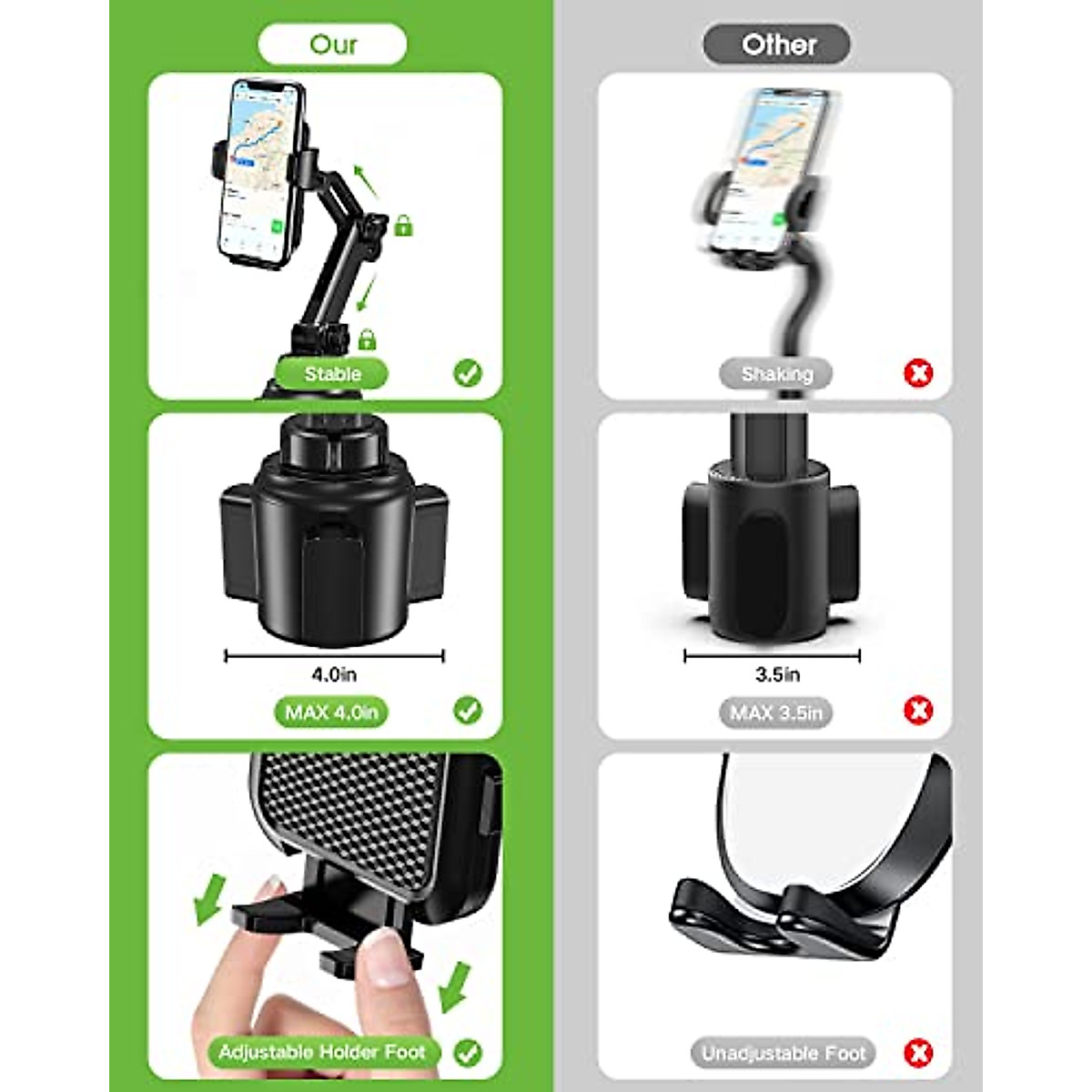 Our

Stable

4.0in

MAX 4.0in

Adjustable Holder Foot

Other

Shaking

3.5in

MAX 3.5in

Unadjustable Foot