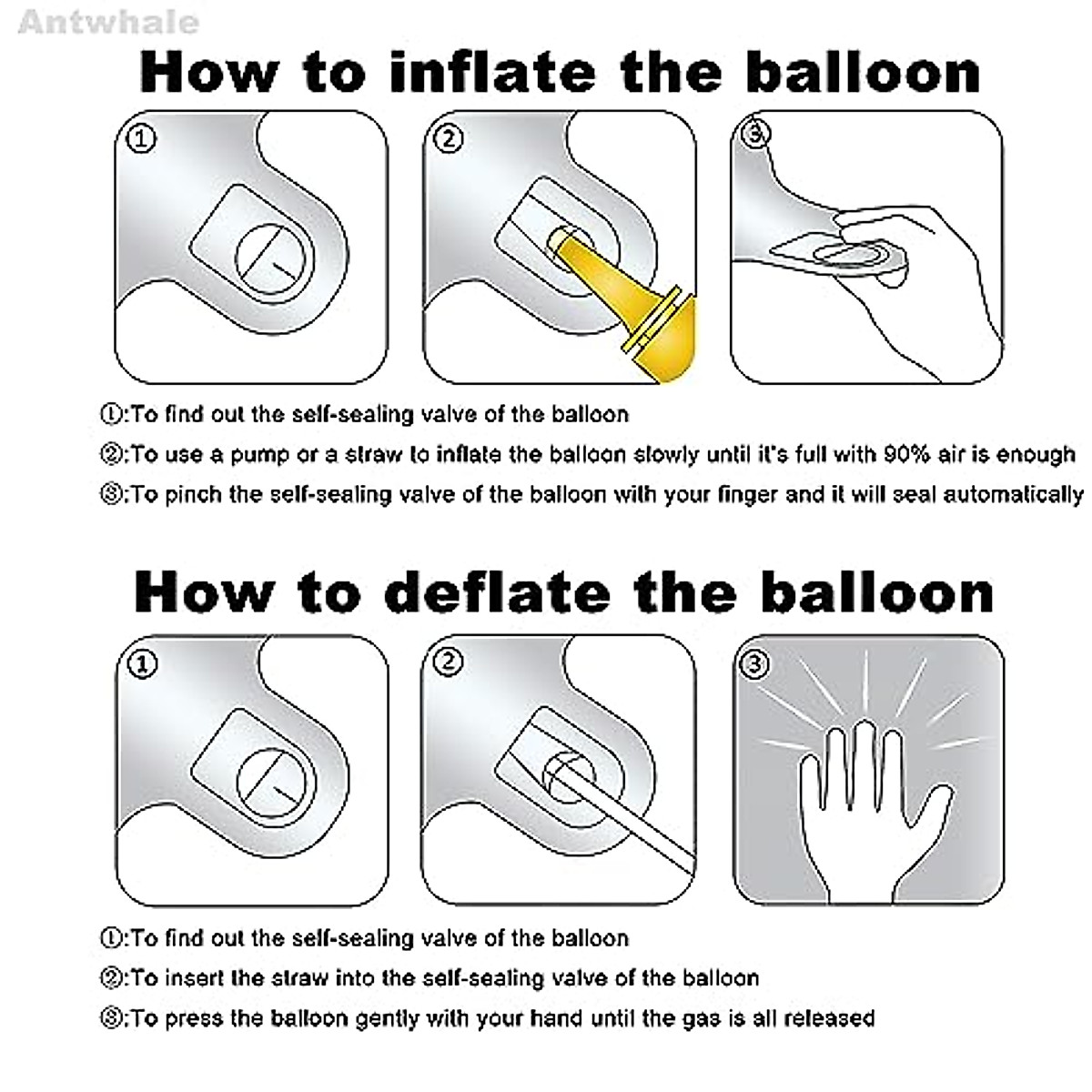 Antwhale

How to inflate the balloon

①

②

③

①:To find out the self-sealing valve of the balloon

②:To use a pump or a straw to inflate the balloon slowly until it's full with 90% air is enough

③:To pinch the self-sealing valve of the balloon with your finger and it will seal automatically

How to deflate the balloon

①

②

③

①:To find out the self-sealing valve of the balloon

②:To insert the straw into the self-sealing valve of the balloon

③:To press the balloon gently with your hand until the gas is all released