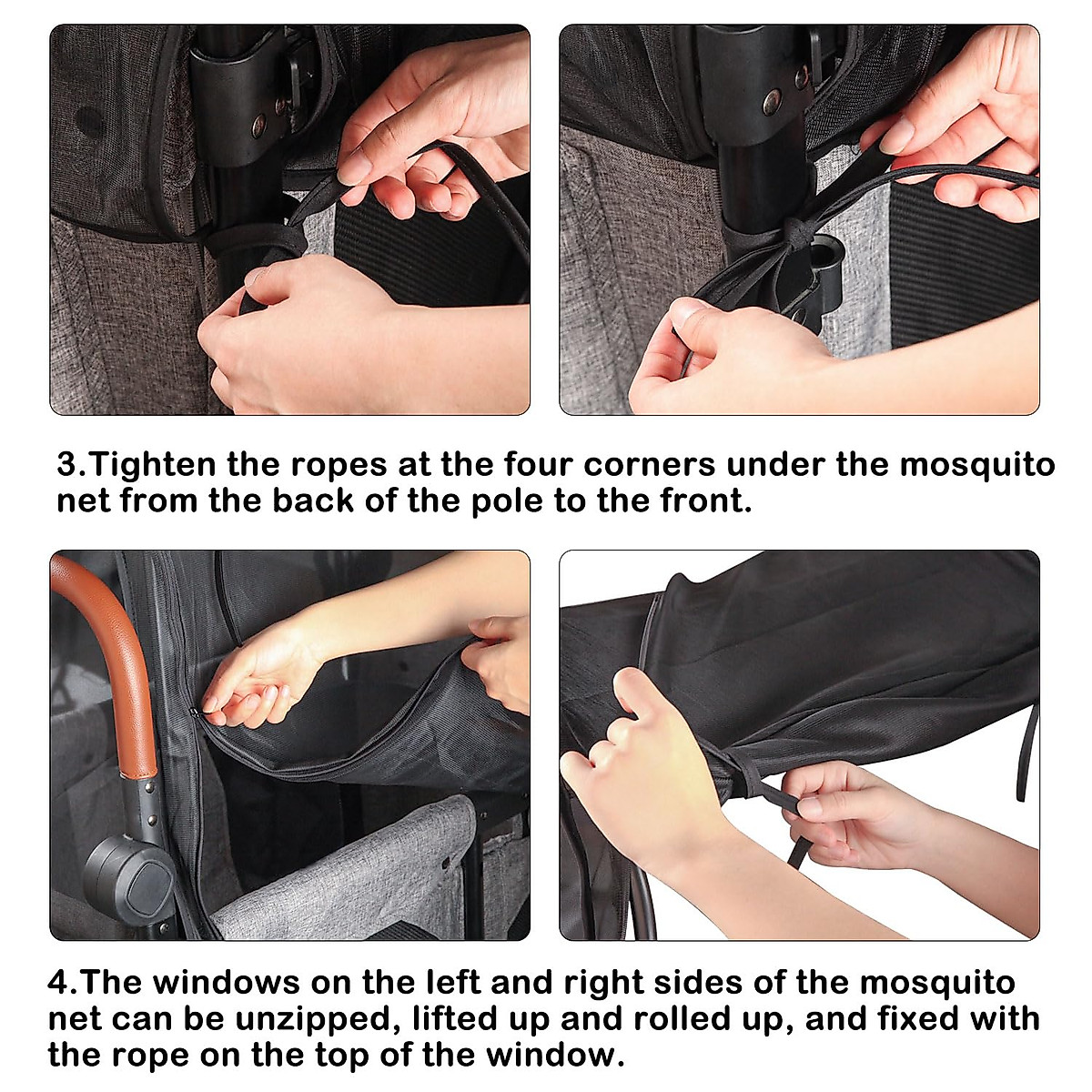 3.Tighten the ropes at the four corners under the mosquito net from the back of the pole to the front.

4.The windows on the left and right sides of the mosquito net can be unzipped, lifted up and rolled up, and fixed with the rope on the top of the window.