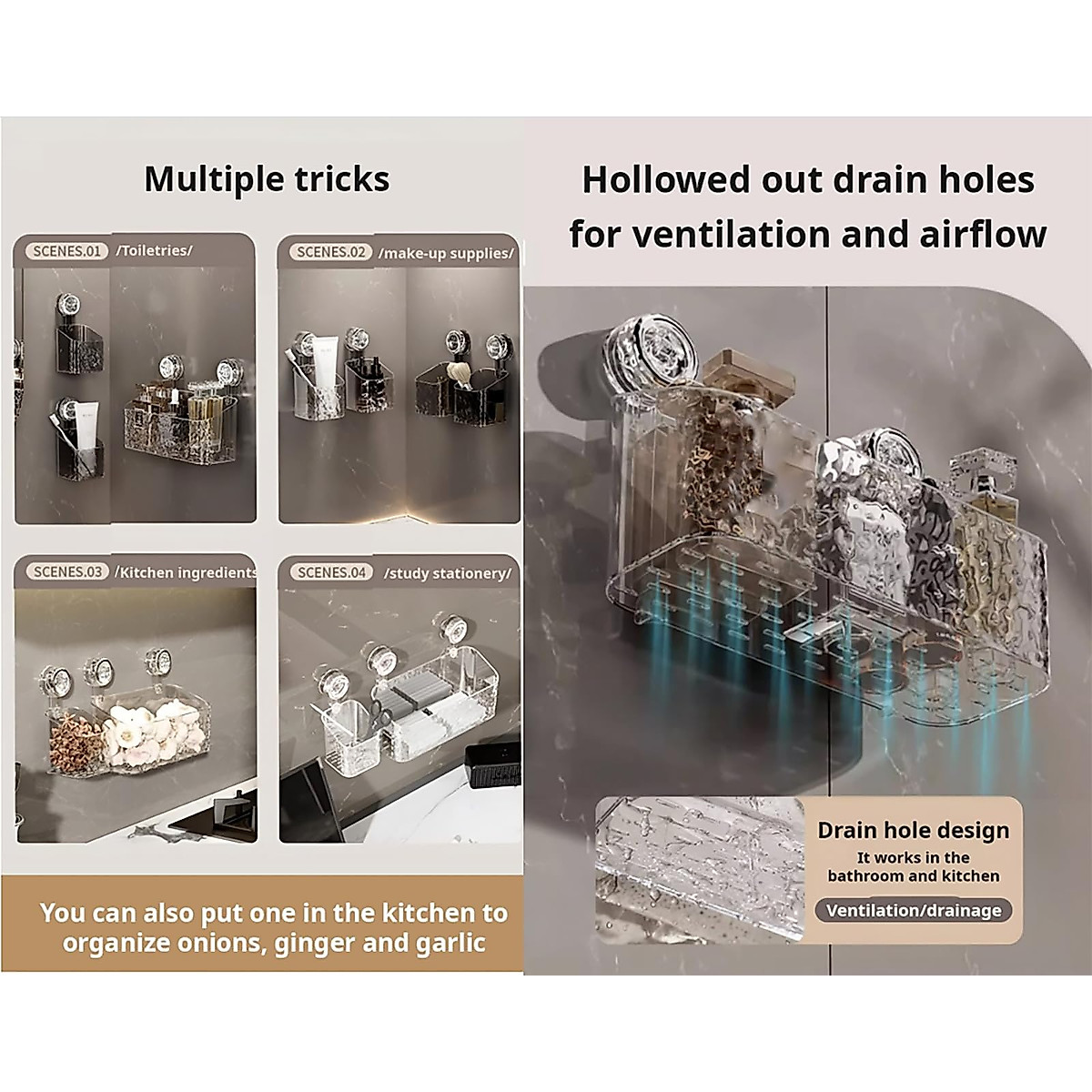 Multiple tricks

SCENES.01 /Toiletries/

SCENES.02 /make-up supplies/

SCENES.03 /Kitchen ingredients

SCENES.04 /study stationery/

You can also put one in the kitchen to organize onions, ginger and garlic

Hollowed out drain holes for ventilation and airflow

Drain hole design

It works in the bathroom and kitchen

Ventilation/drainage