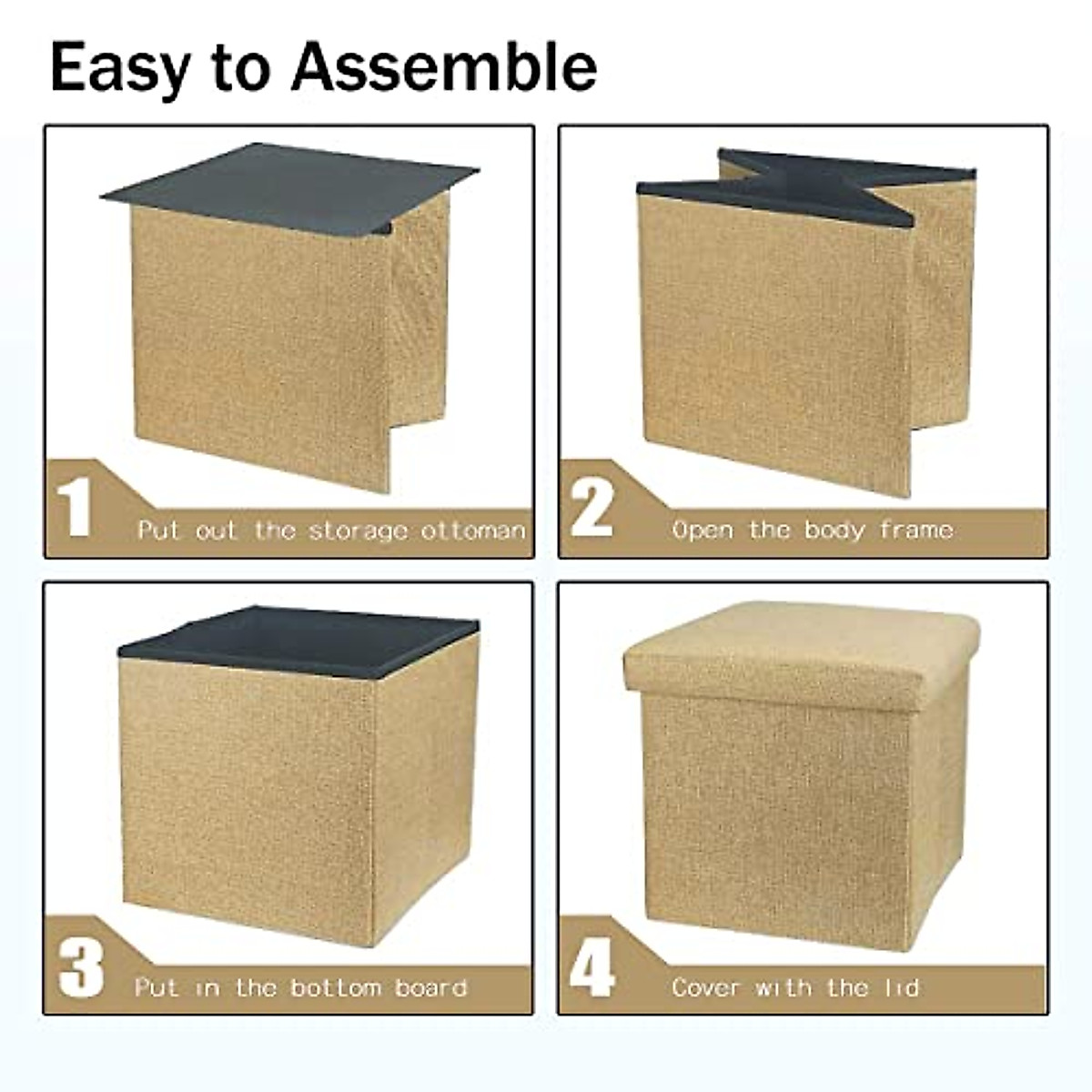 Easy to Assemble

1 Put out the storage ottoman

2 Open the body frame

3 Put in the bottom board

4 Cover with the lid