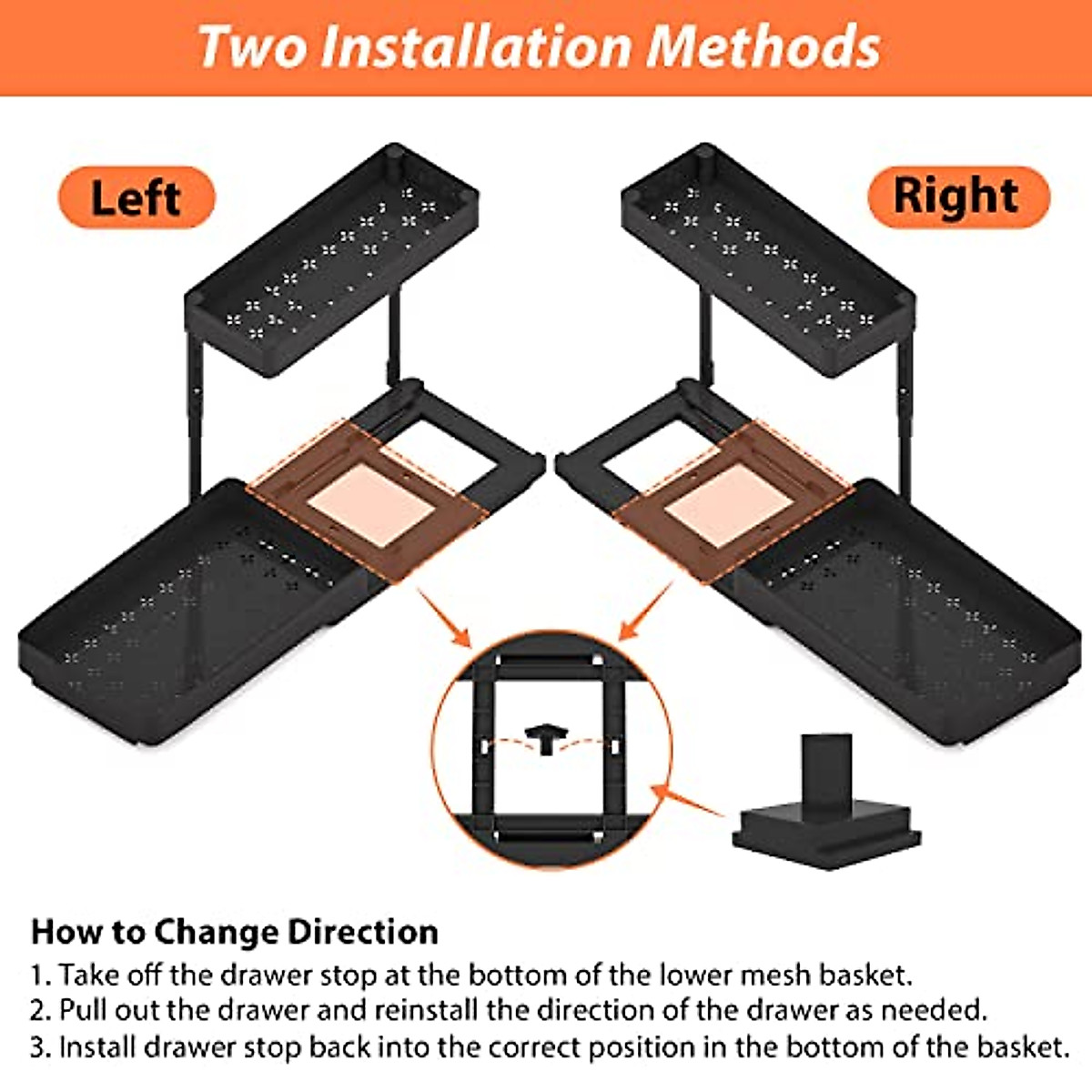 Two Installation Methods

Left

Right

How to Change Direction

1. Take off the drawer stop at the bottom of the lower mesh basket.
2. Pull out the drawer and reinstall the direction of the drawer as needed.
3. Install drawer stop back into the correct position in the bottom of the basket.