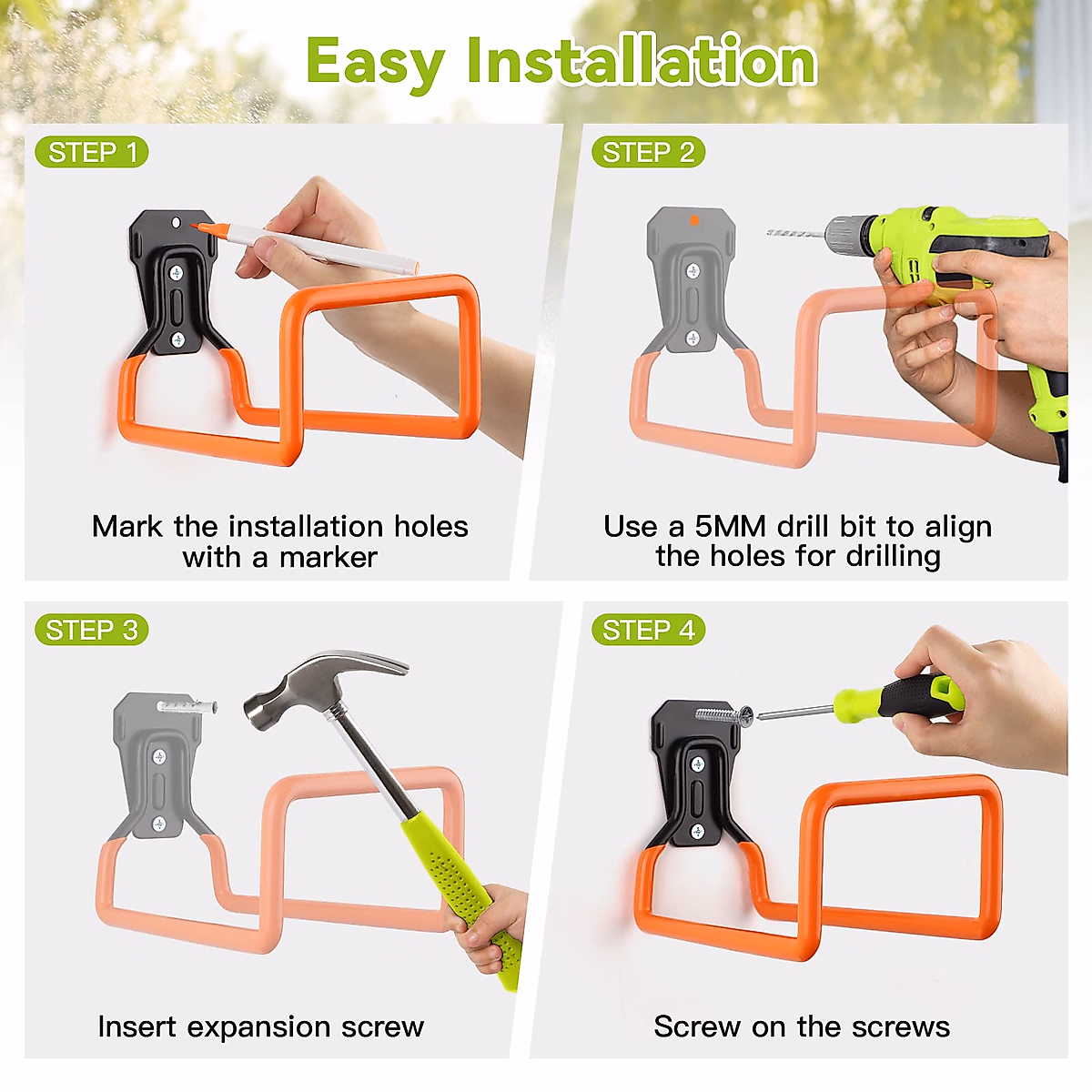 Easy Installation

STEP 1

Mark the installation holes with a marker

STEP 2

Use a 5MM drill bit to align the holes for drilling

STEP 3

Insert expansion screw

STEP 4

Screw on the screws