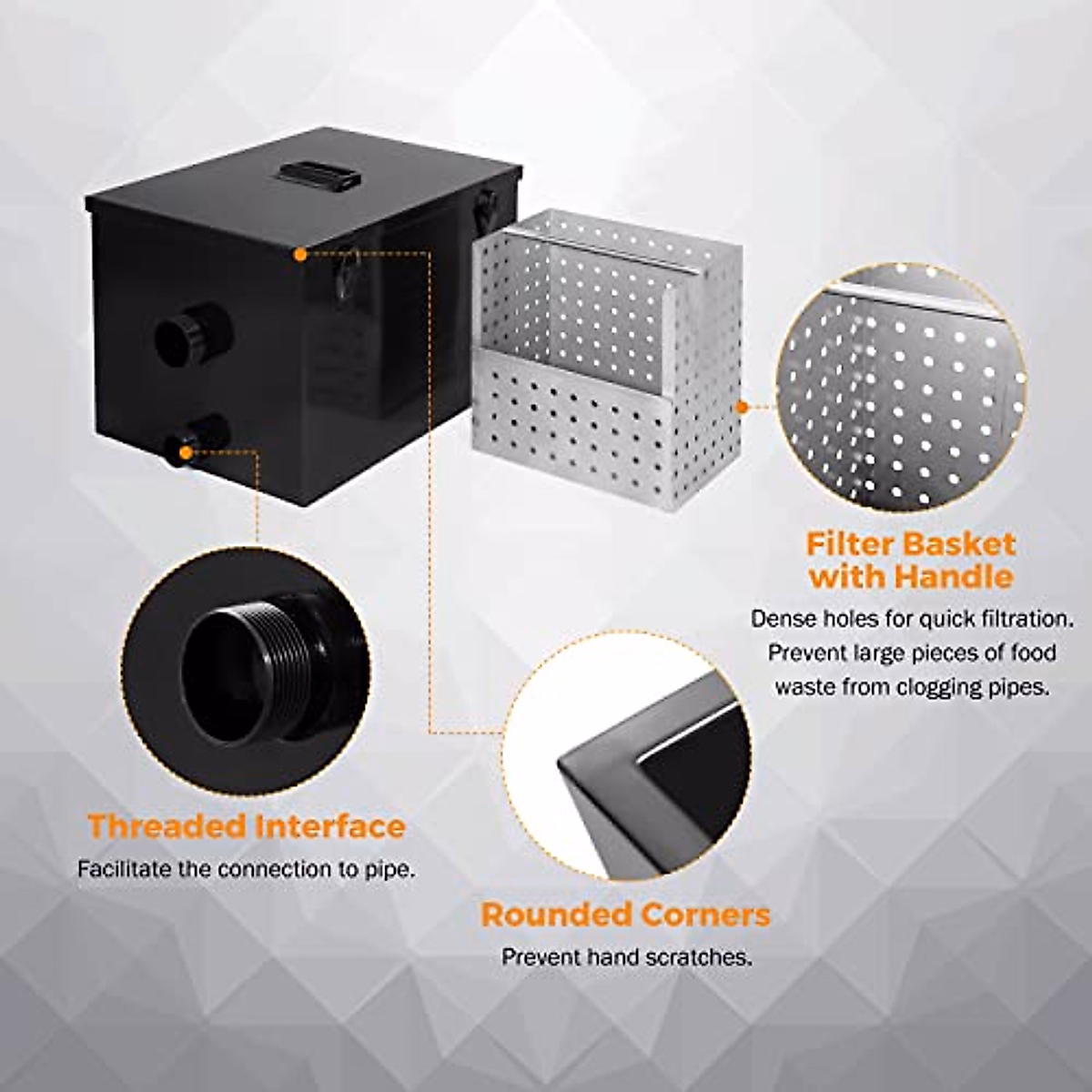 Filter Basket with Handle

Dense holes for quick filtration. Prevent large pieces of food waste from clogging pipes.

Threaded Interface

Facilitate the connection to pipe.

Rounded Corners

Prevent hand scratches.