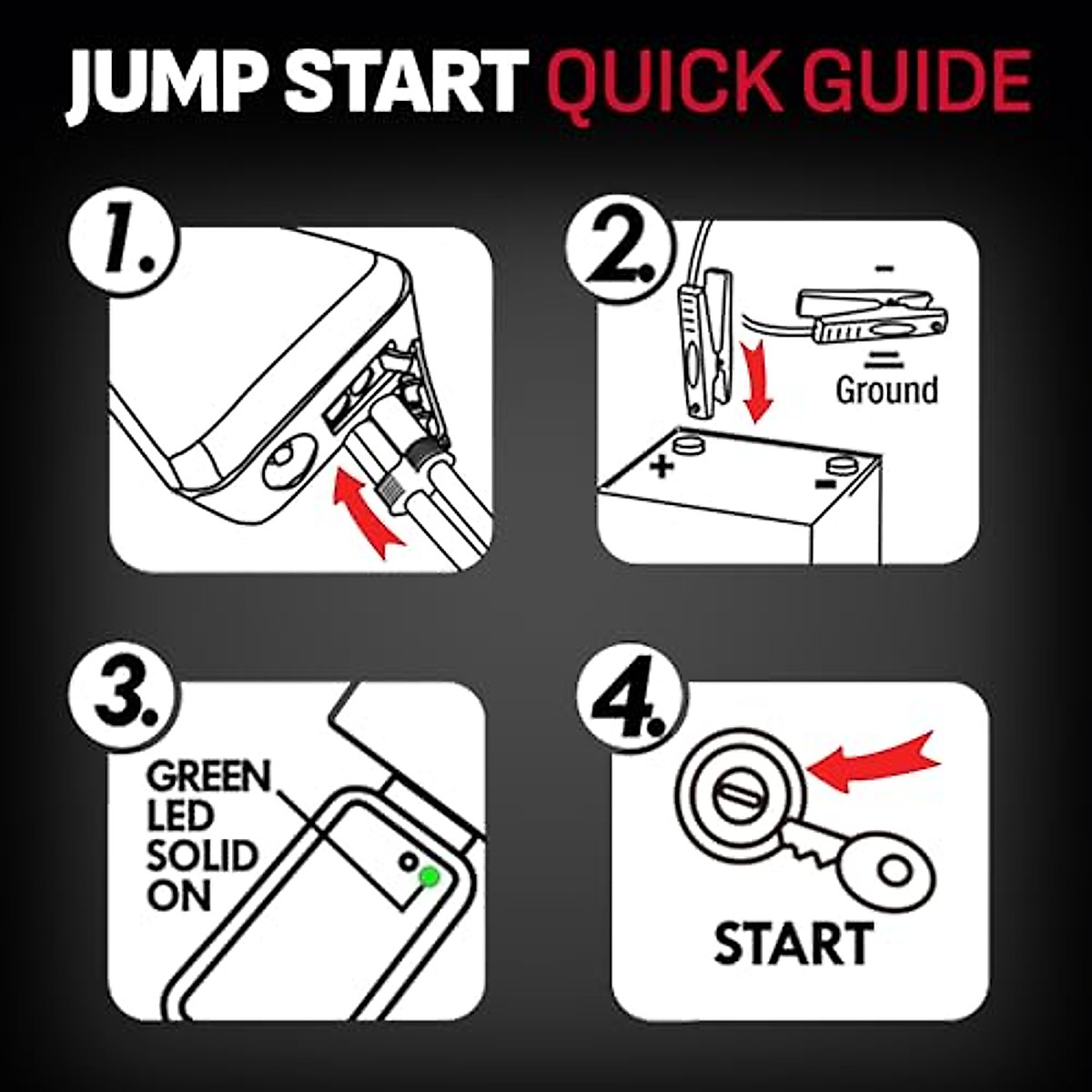 JUMP START QUICK GUIDE

1.

2.

-

Ground

+

-

3.

GREEN LED SOLID ON

4.

START