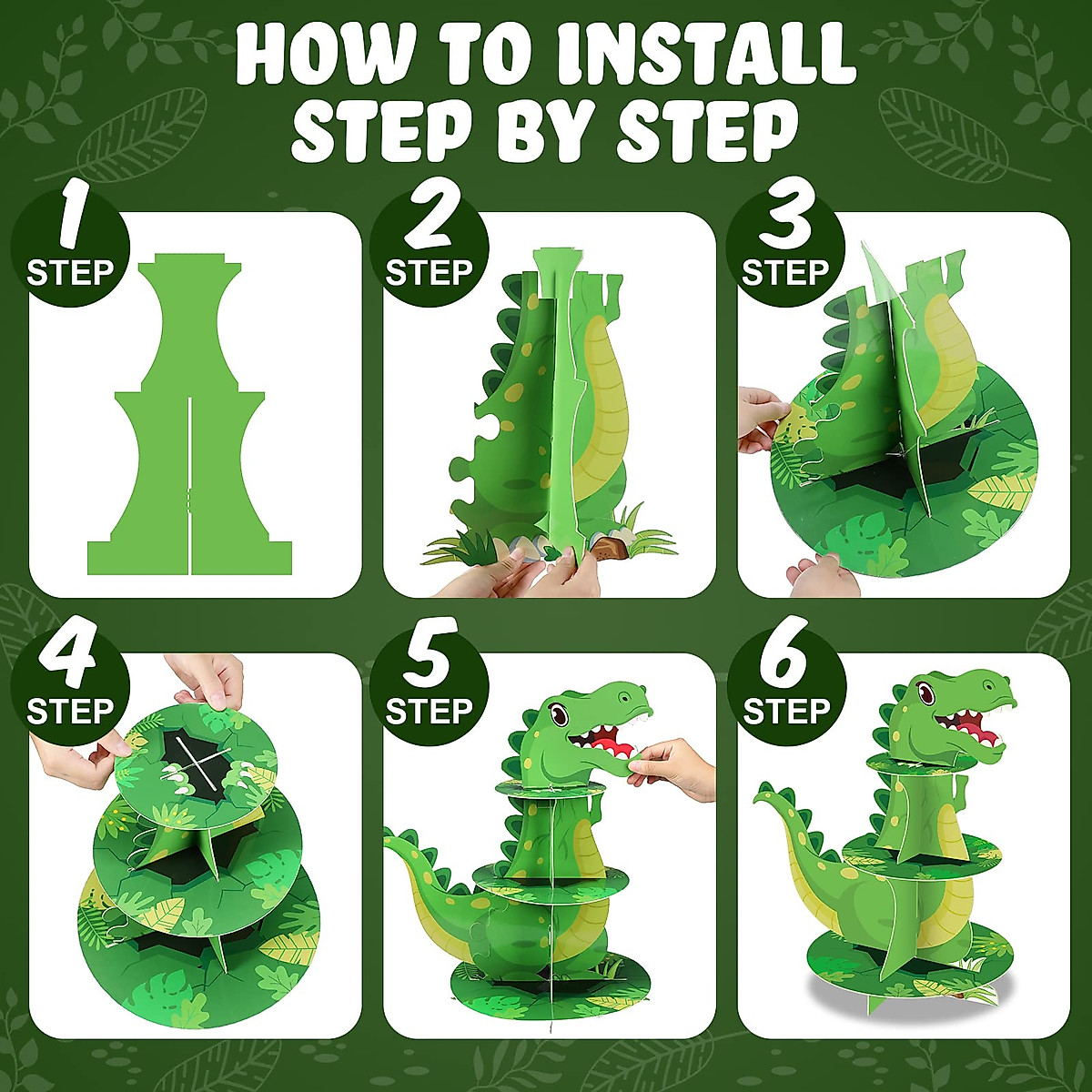 HOW TO INSTALL STEP BY STEP

1 STEP

2 STEP

3 STEP

4 STEP

5 STEP

6 STEP